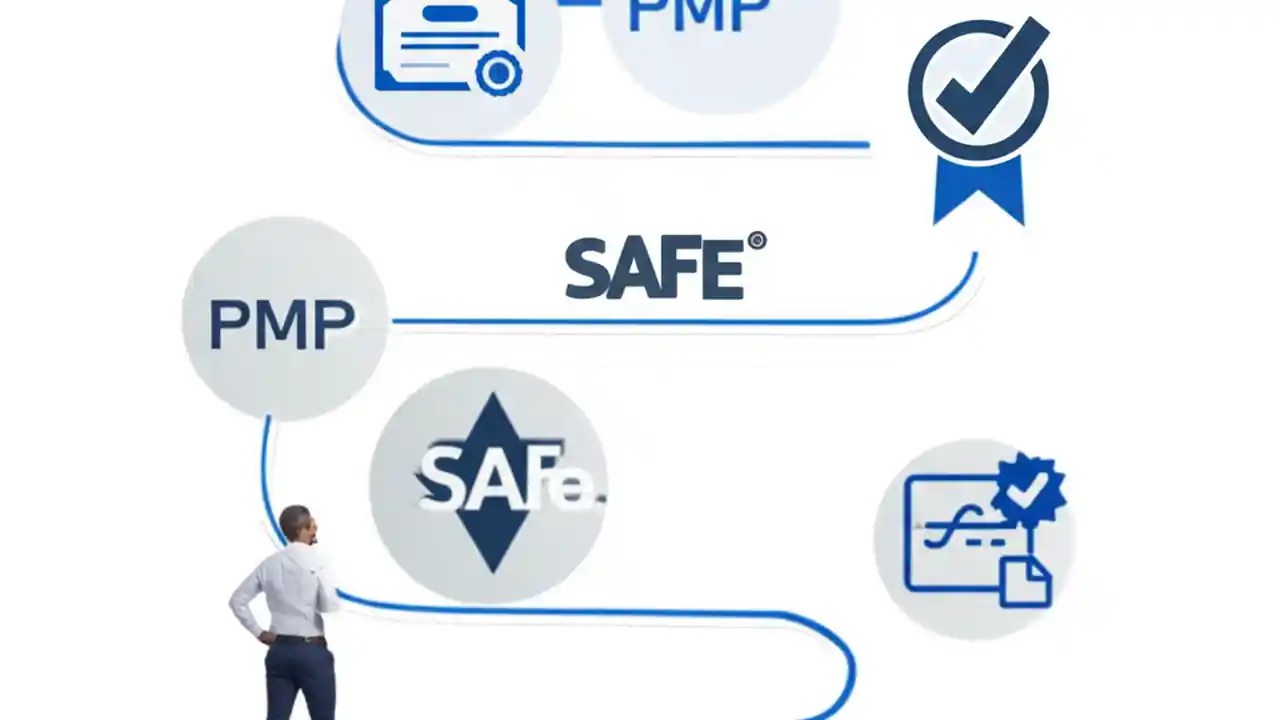 PMP

SAFE®

PMP

SAFe.