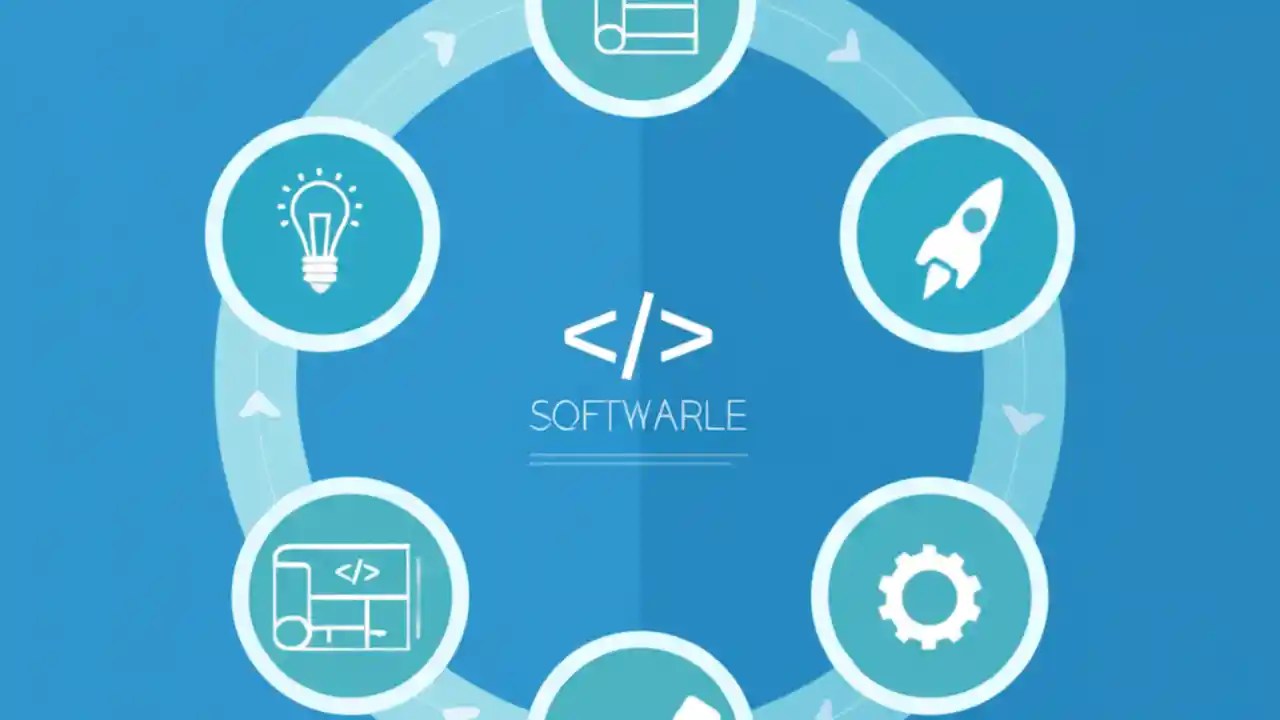 </>

SOFTWARLE

</>