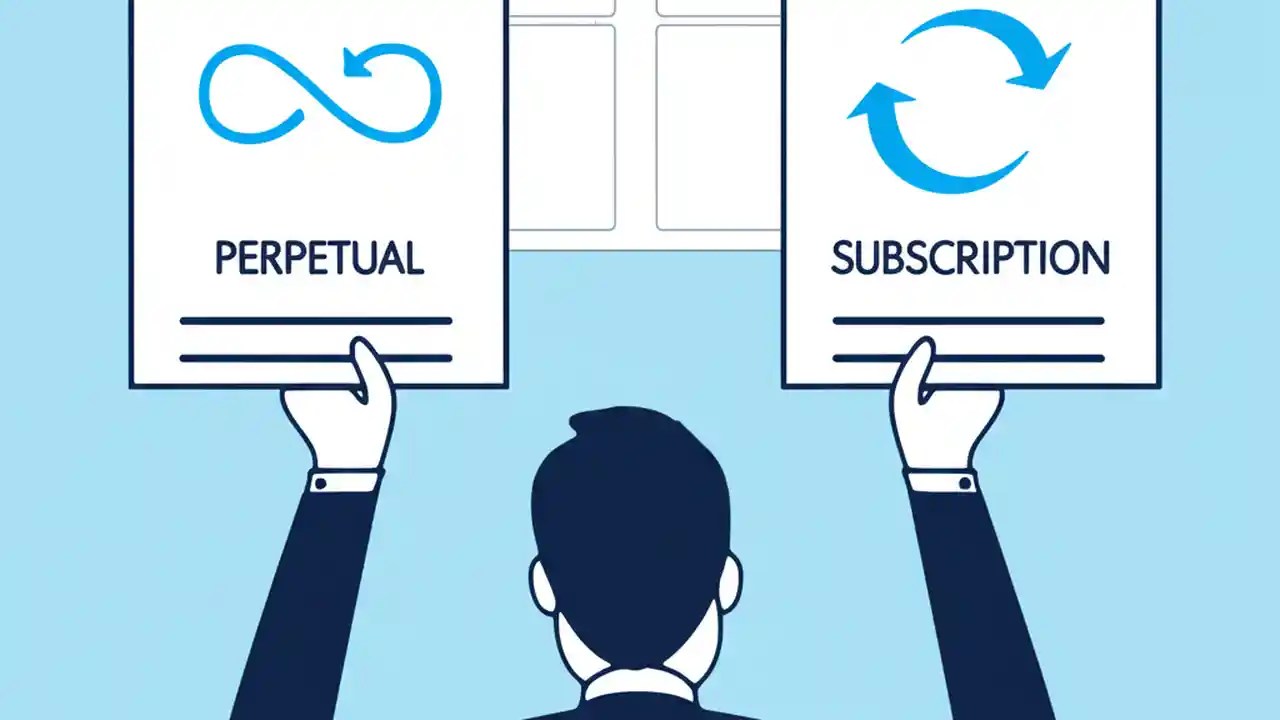 PERPETUAL

SUBSCRIPTION