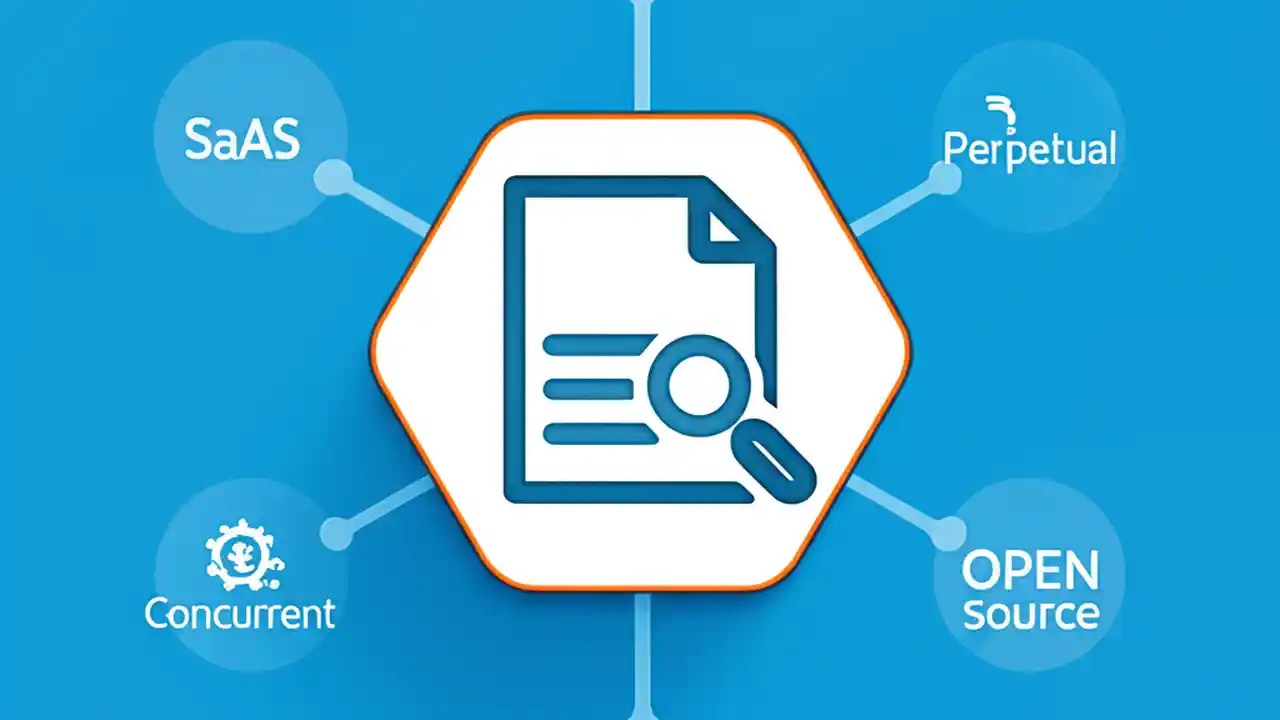 SaAS

Perpetual

Concurrent

OPEN Source