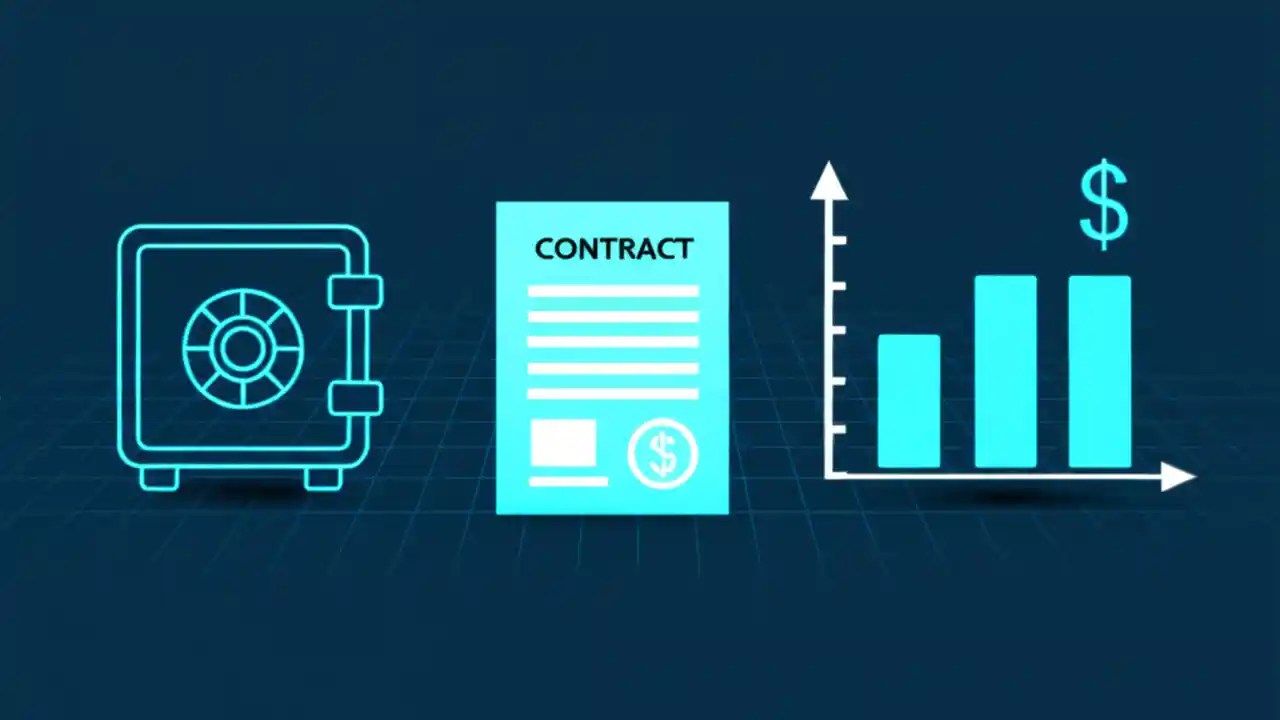 CONTRACT

$

$