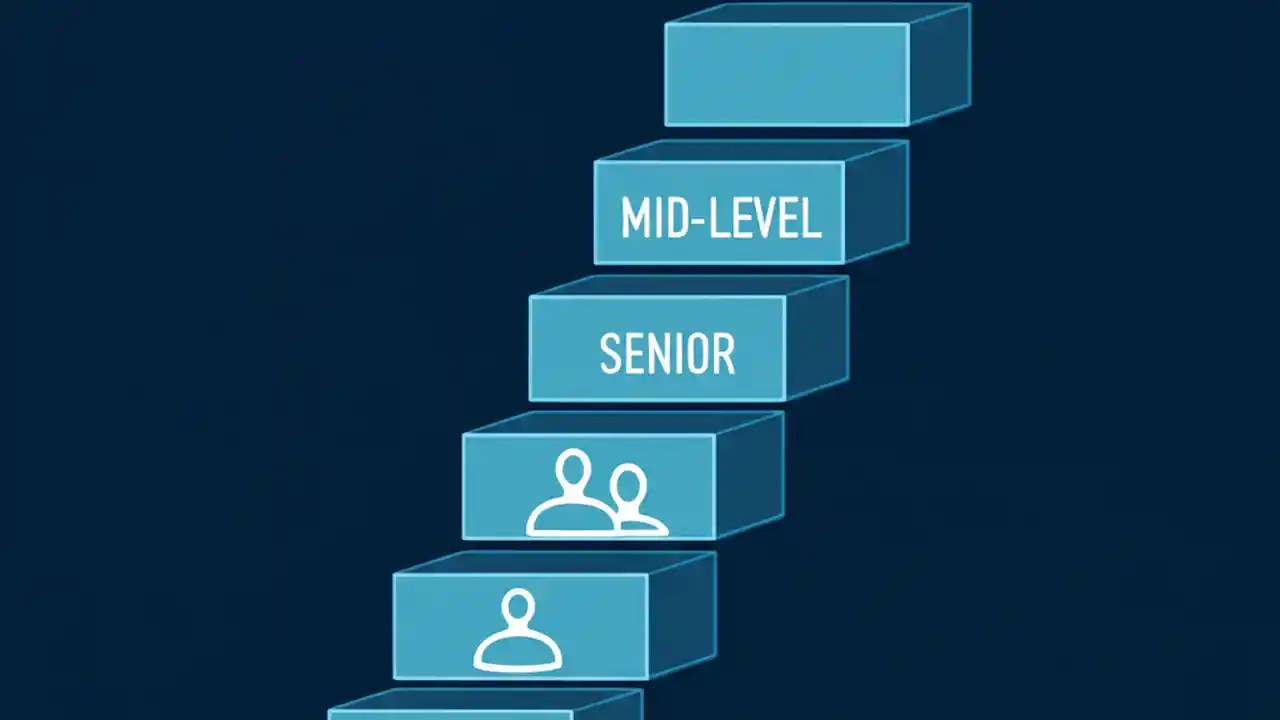 MID-LEVEL

SENIOR