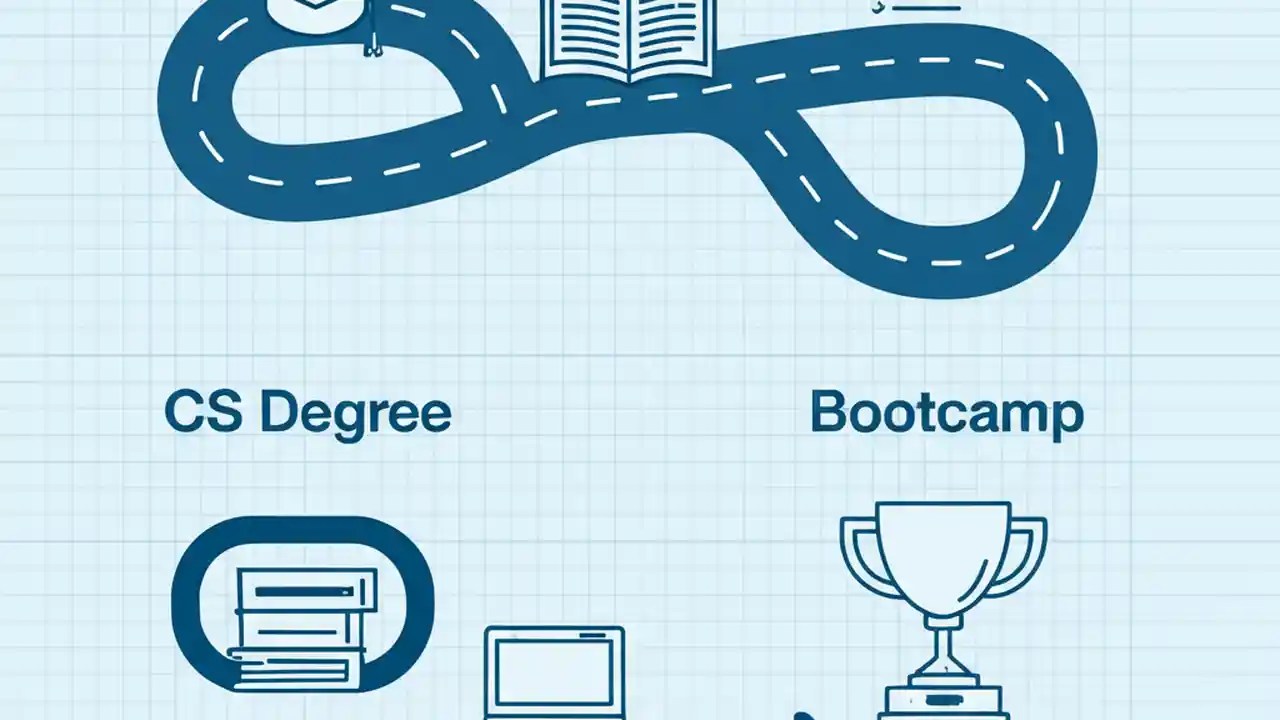 CS Degree

Bootcamp