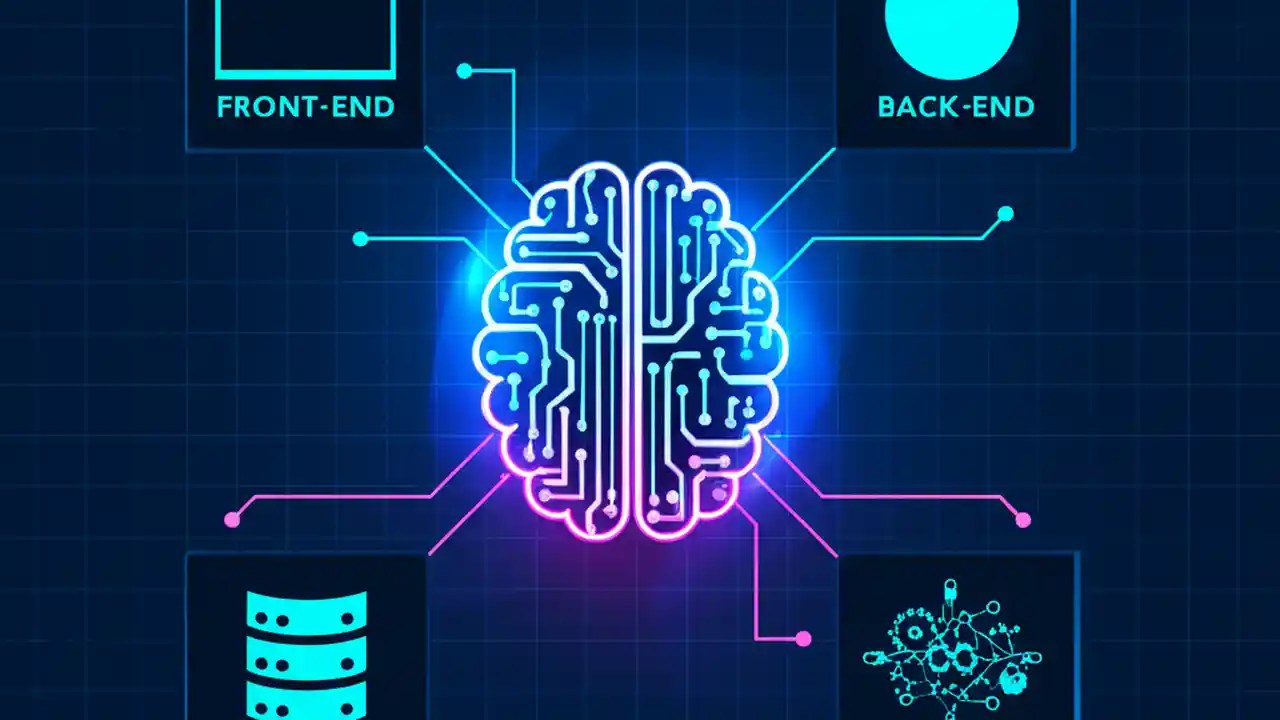 FRONT-END

BACK-END