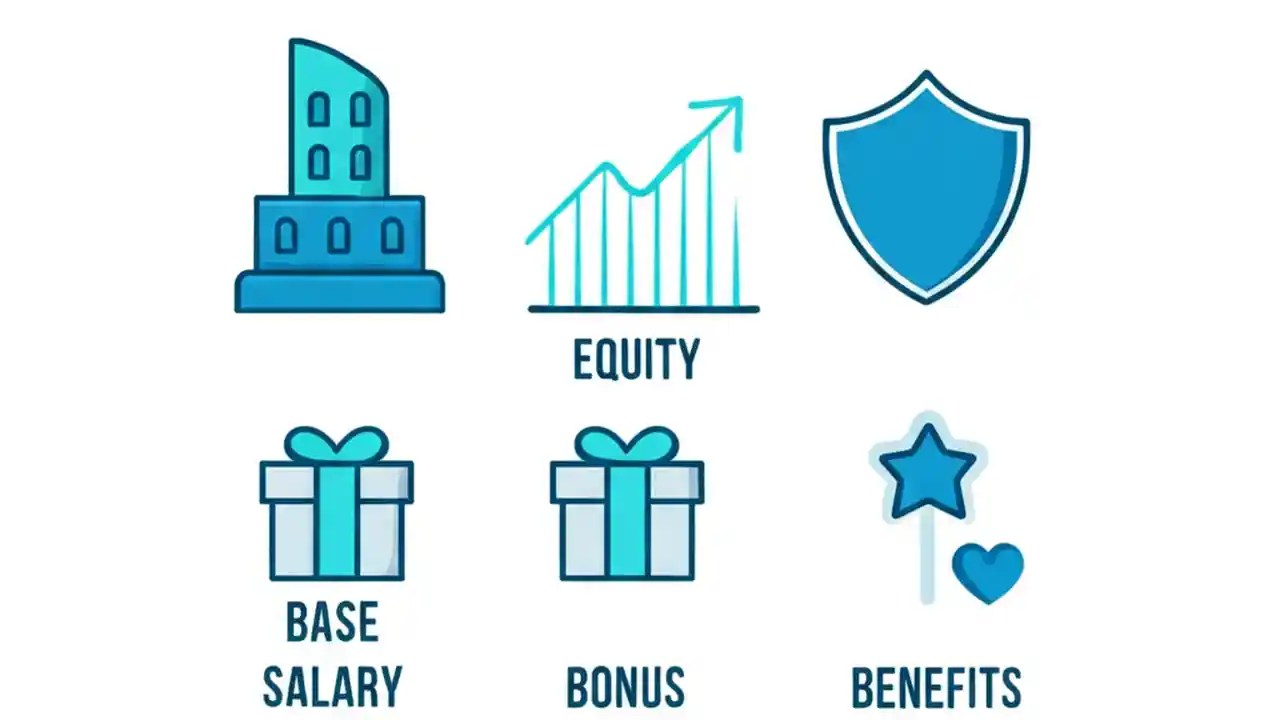 EQUITY

BASE SALARY

BONUS

BENEFITS