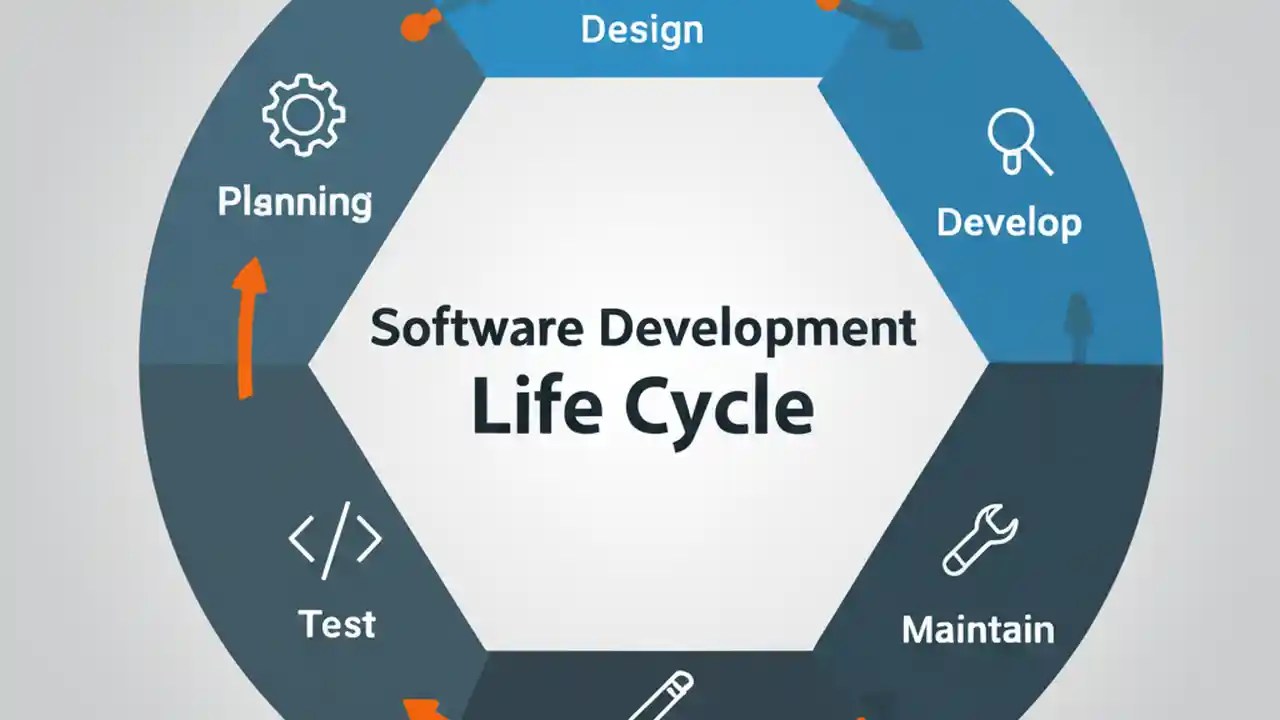 Design

Planning

Develop

Software Development
Life Cycle

Test

Maintain