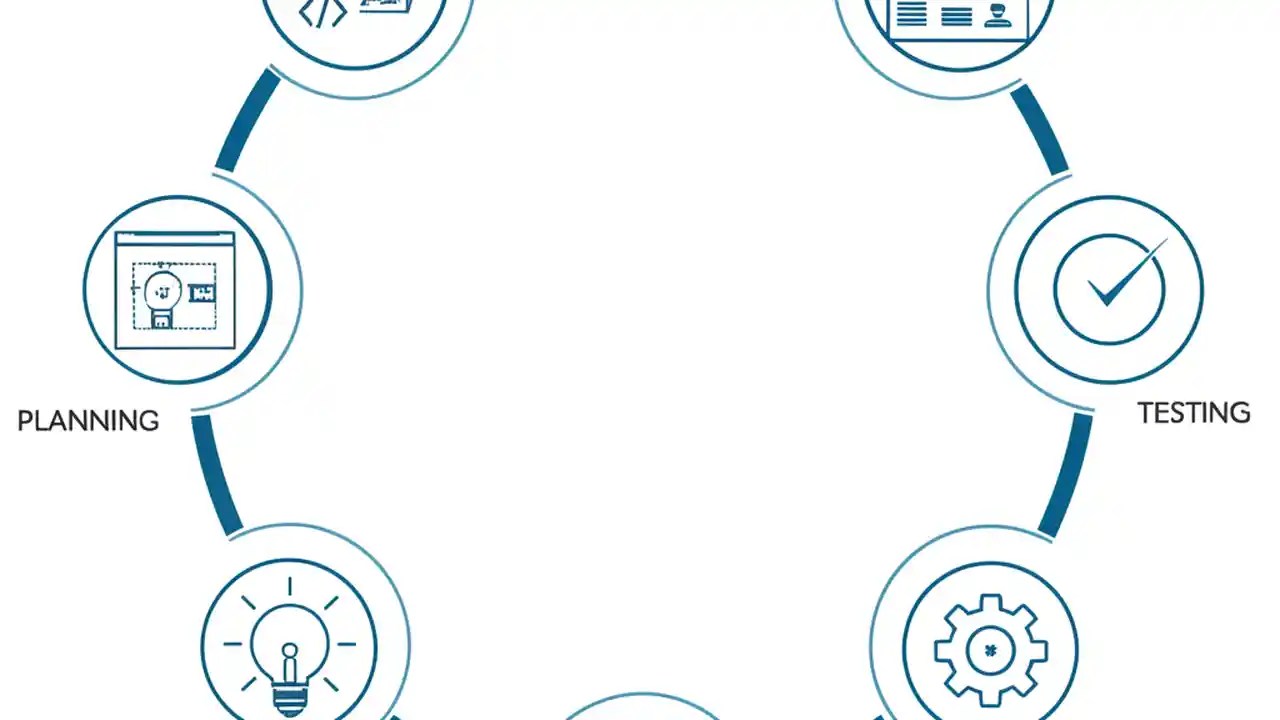 PLANNING

TESTING