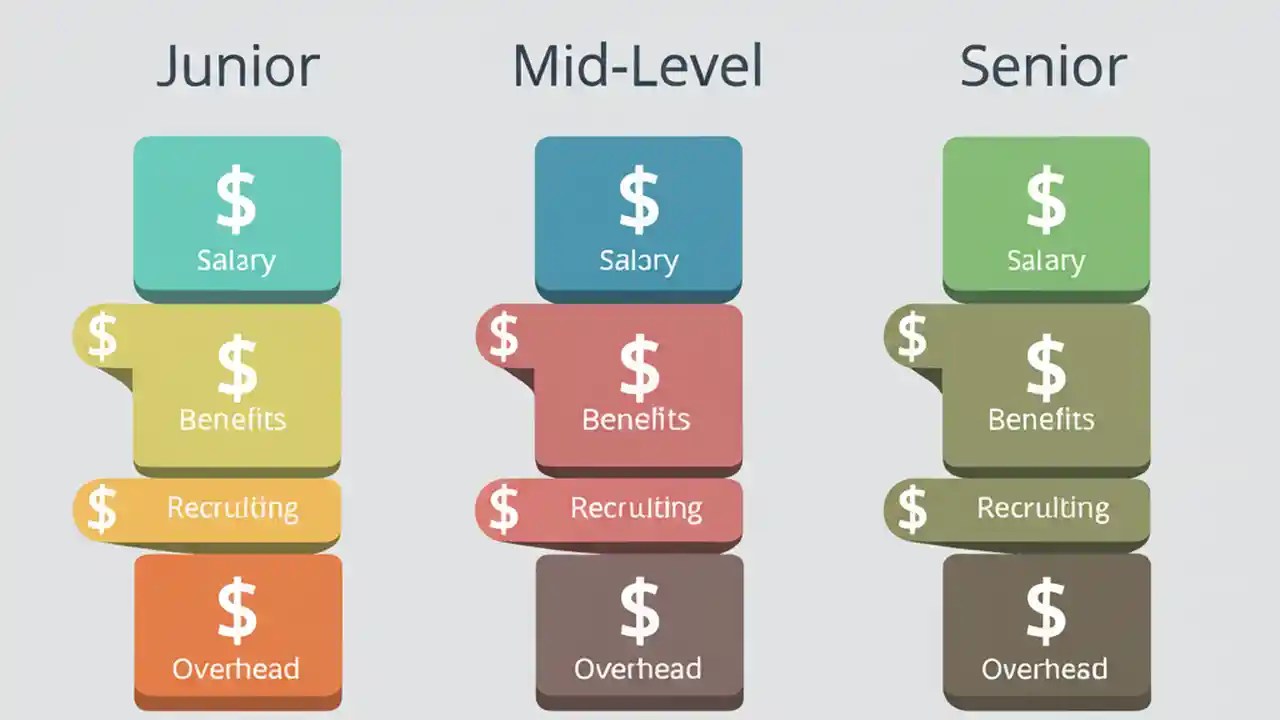 Junior

$
Salary

$
$
Benefits

$
Recruiting

$
Overhead

Mid-Level

$
Salary

$
$
Benefits

$
Recruiting

$
Overhead

Senior

$
Salary

$
$
Benefits

$
Recruiting

$
Overhead