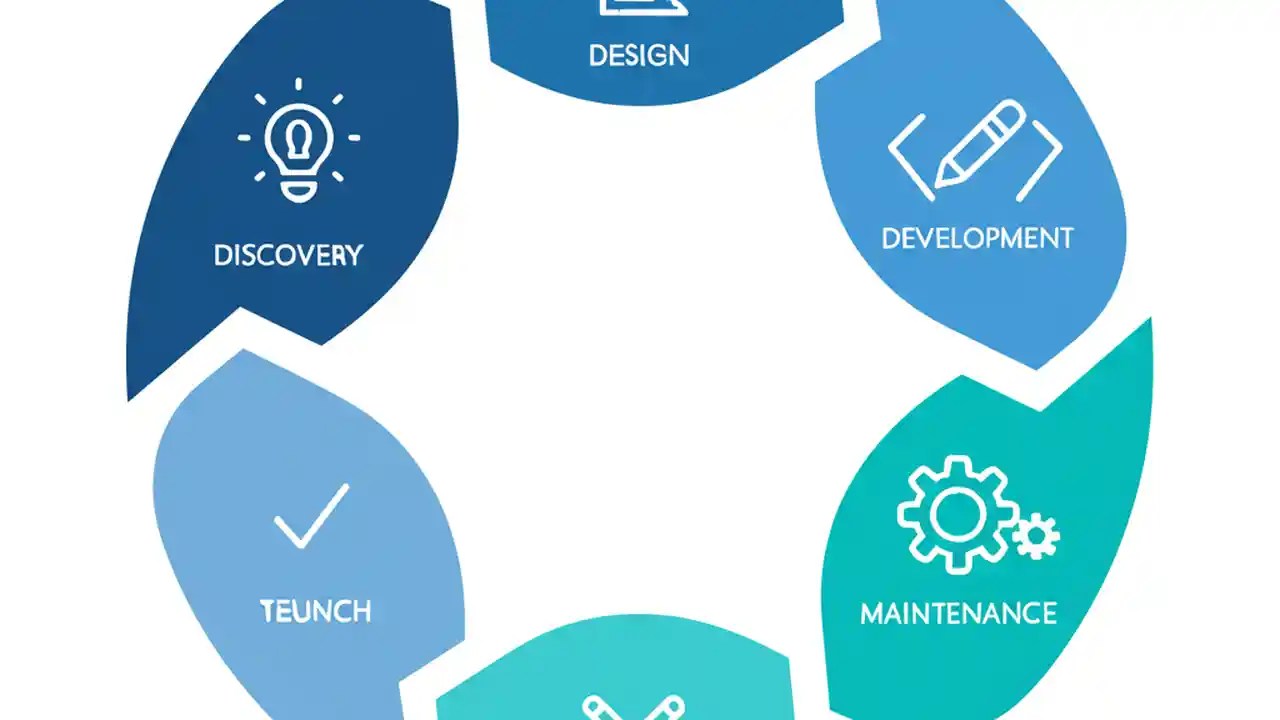 DESIGN

DISCOVERY

DEVELOPMENT

TEUNCH

MAINTENANCE