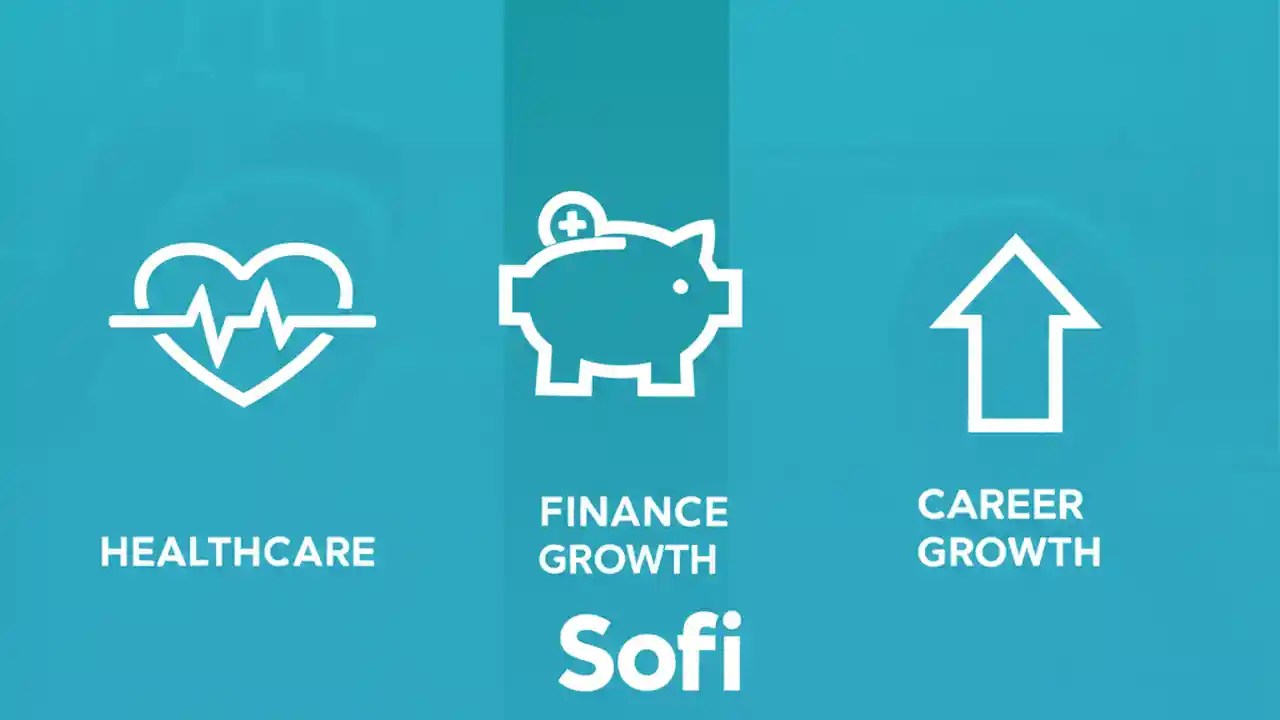 HEALTHCARE

FINANCE GROWTH

CAREER GROWTH

Sofi