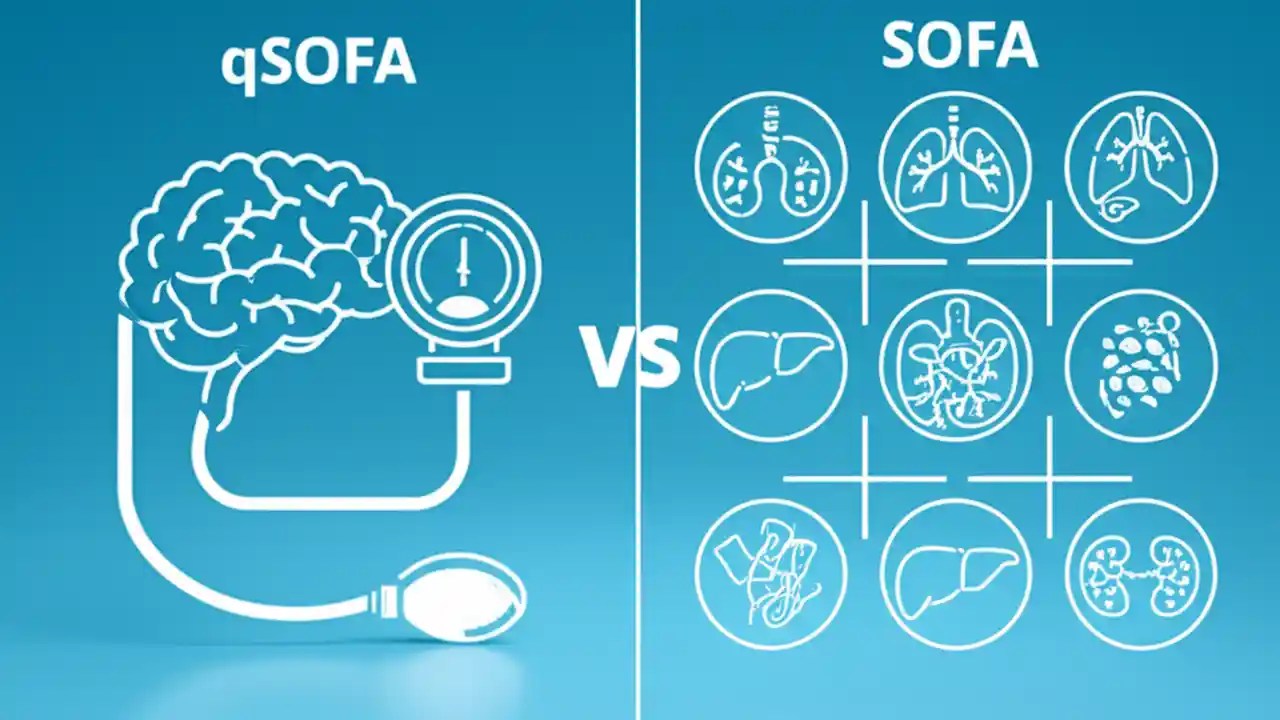 qSOFA

VS

SOFA