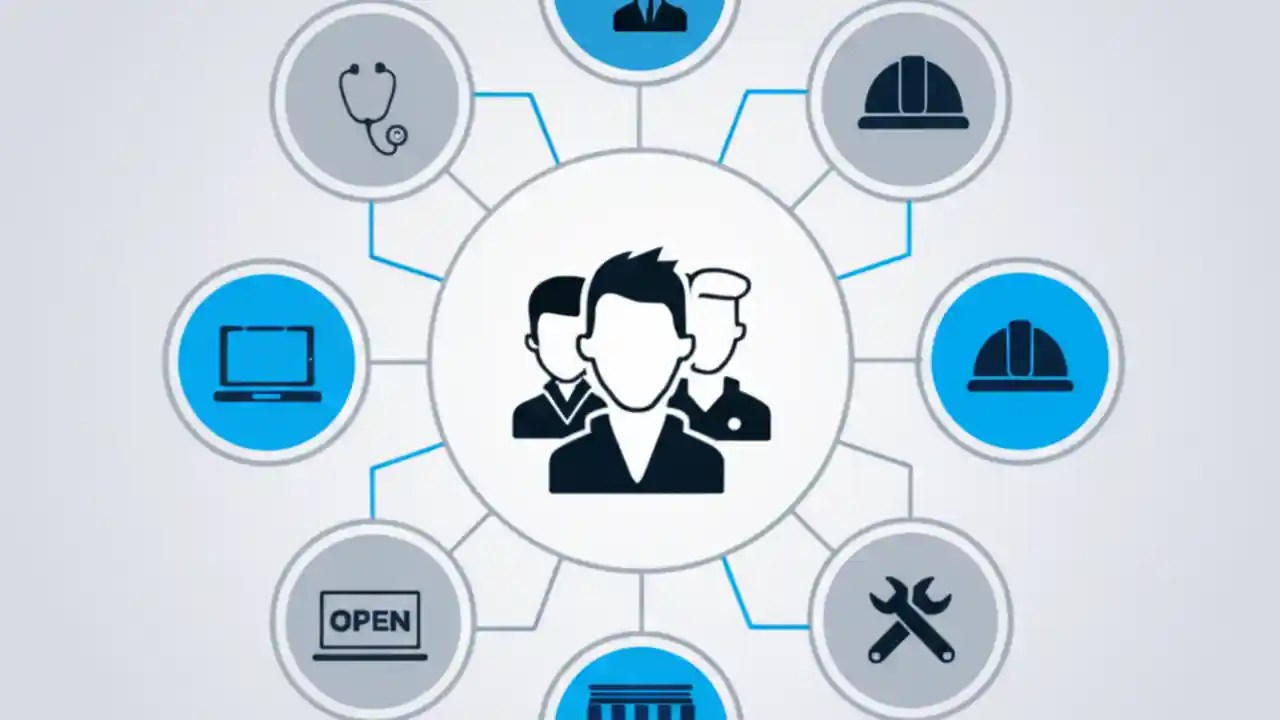 OPEN