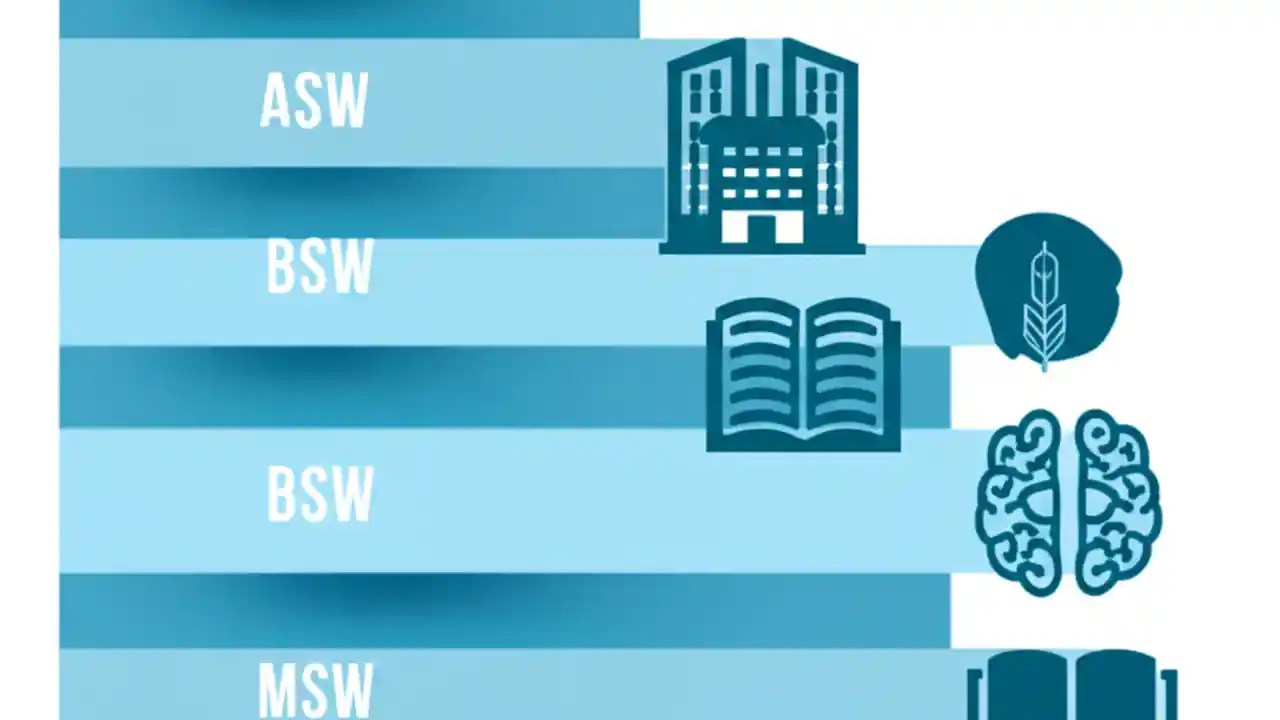 ASW

BSW

BSW

MSW