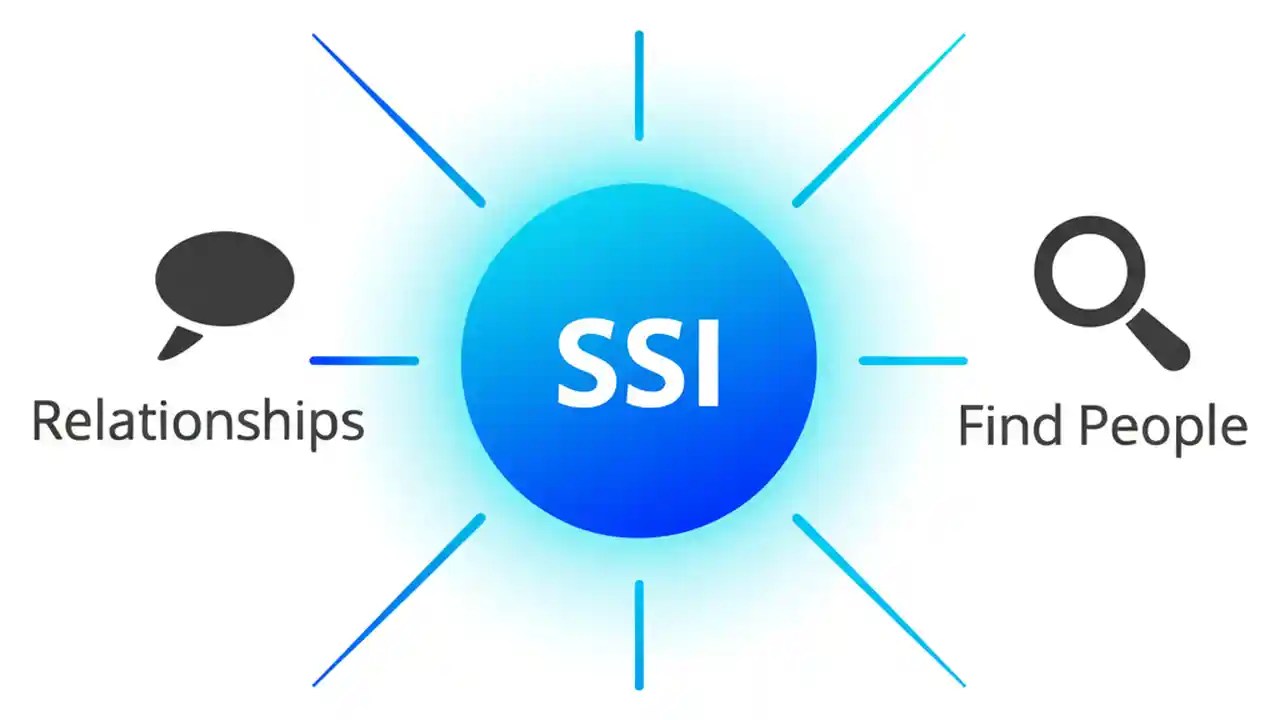 Relationships

SSI

Find People