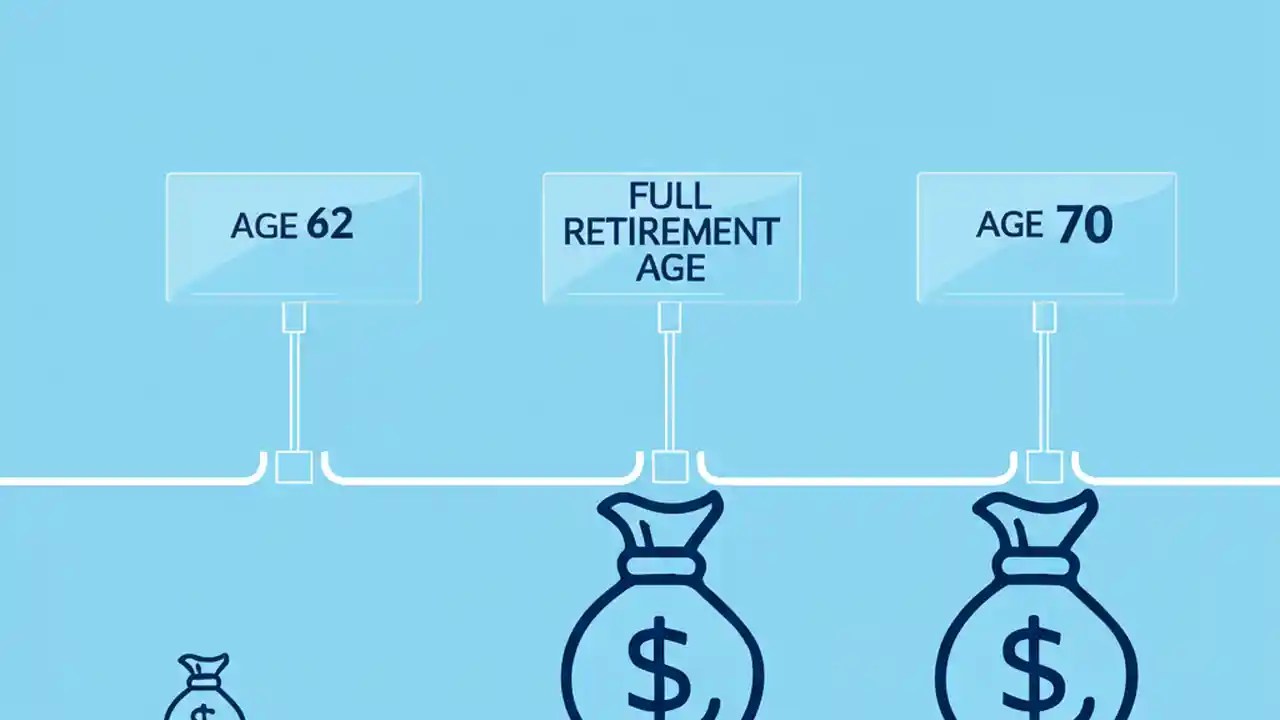 AGE 62

FULL RETIREMENT AGE

AGE 70

$

$

$