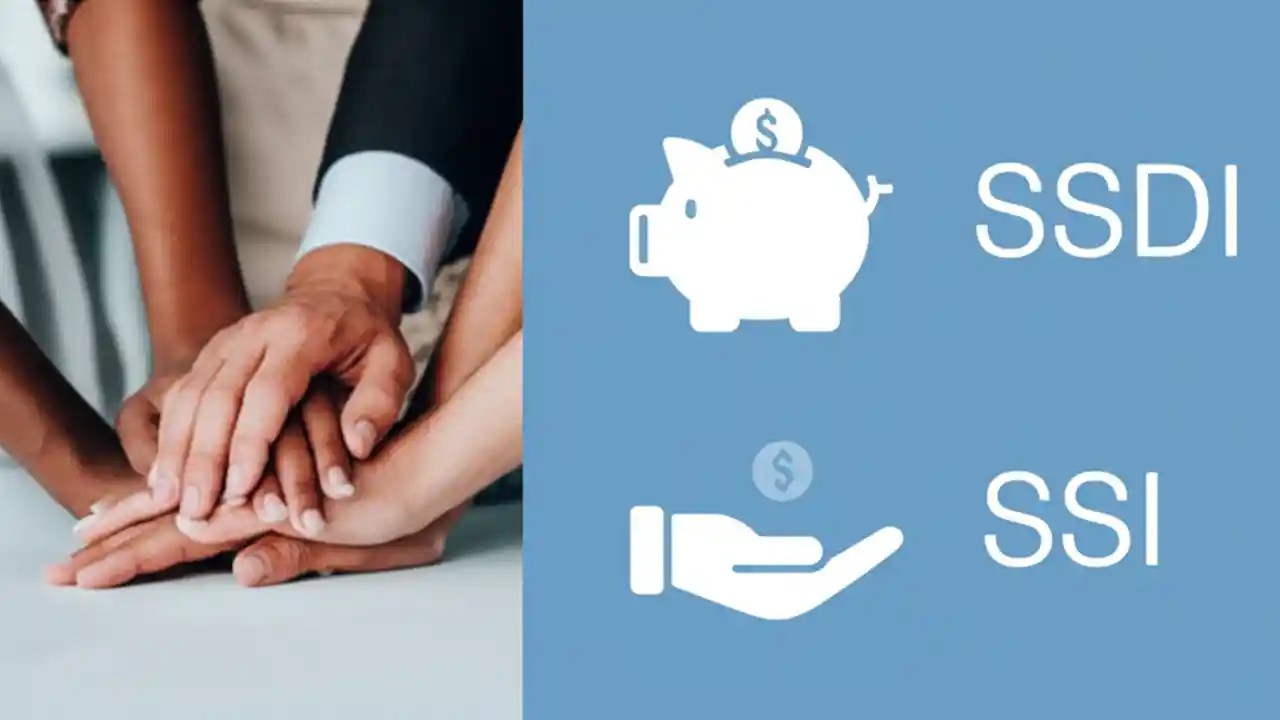 $

SSDI

$

SSI