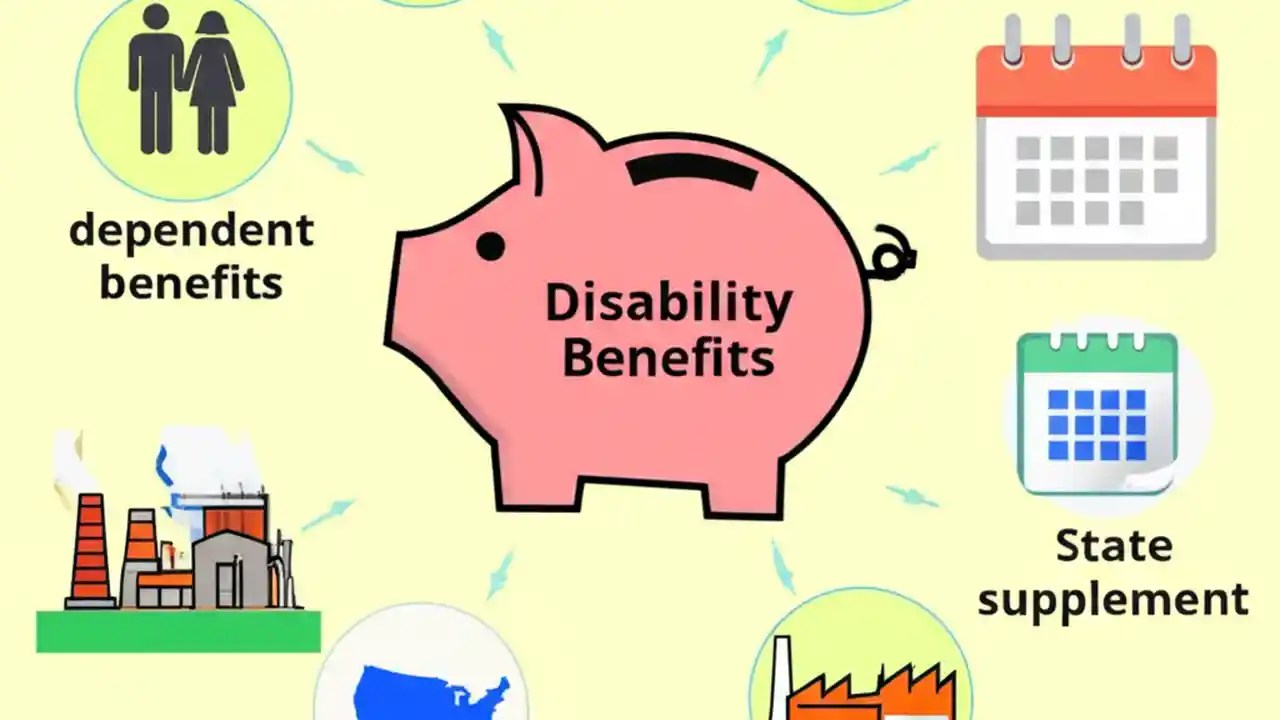 dependent benefits

Disability Benefits

State supplement