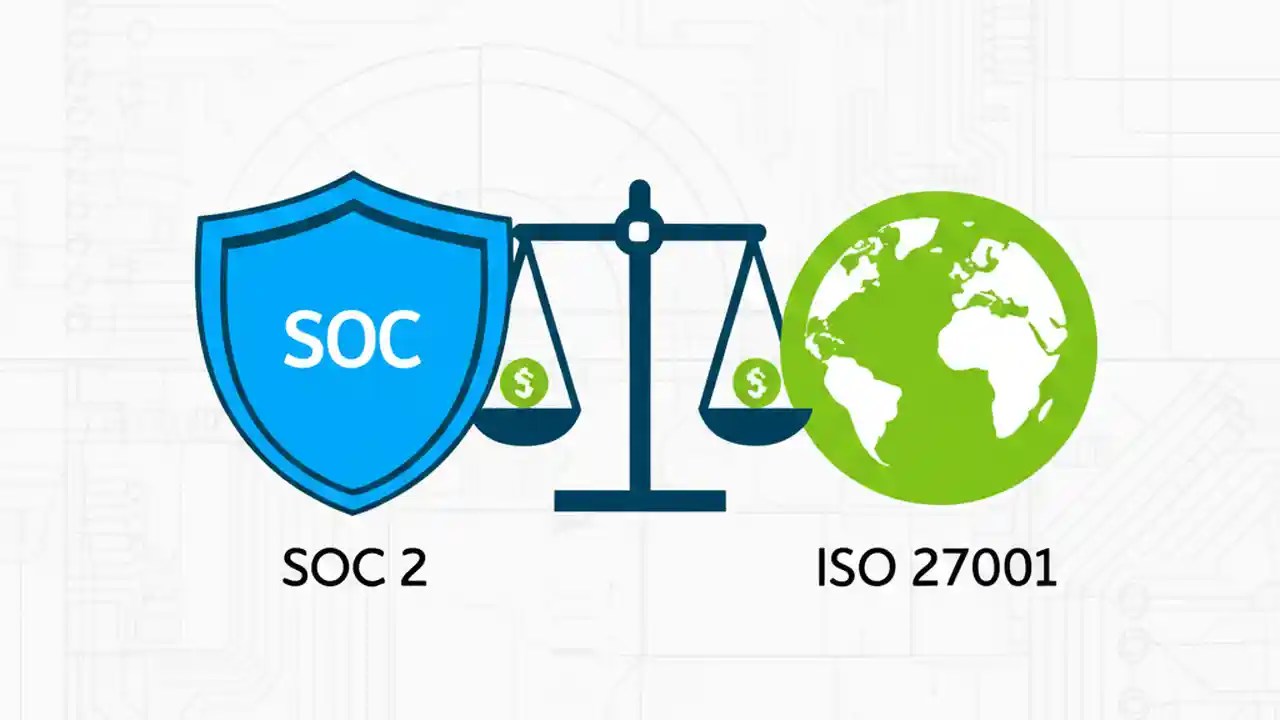 SOC

$ $

SOC 2

ISO 27001