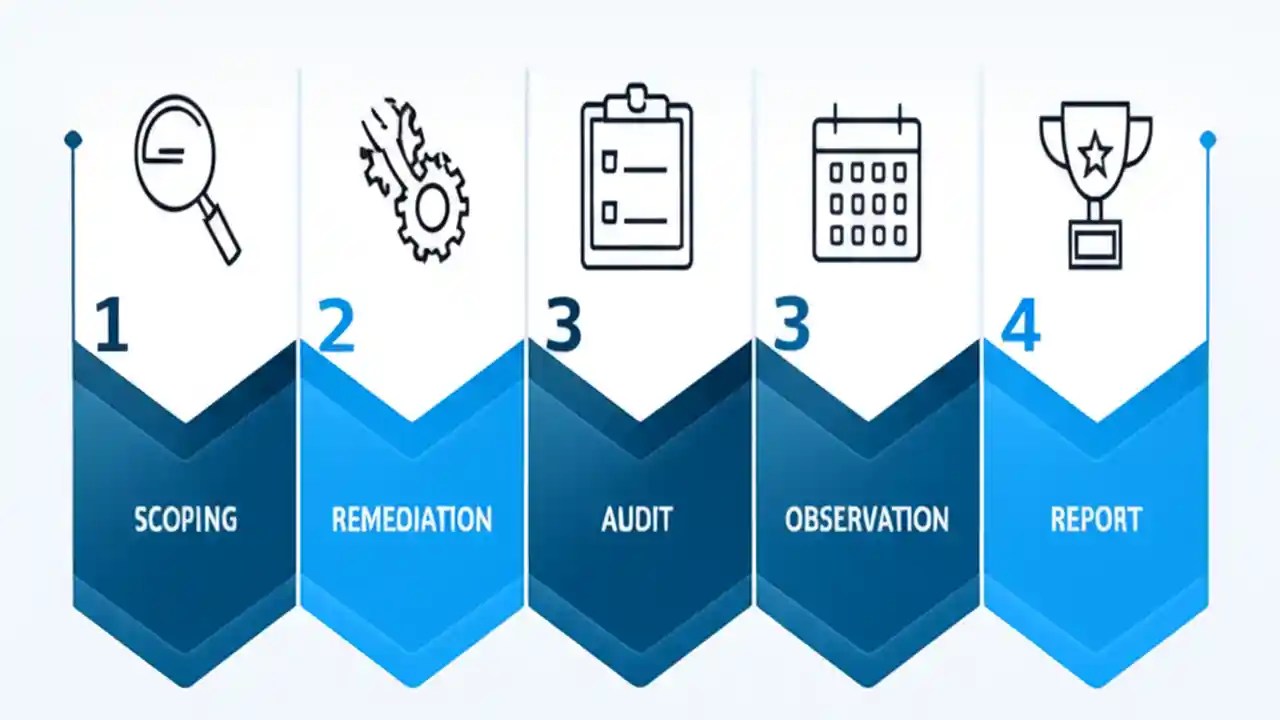 1
SCOPING

2
REMEDIATION

3
AUDIT

3
OBSERVATION

4
REPORT