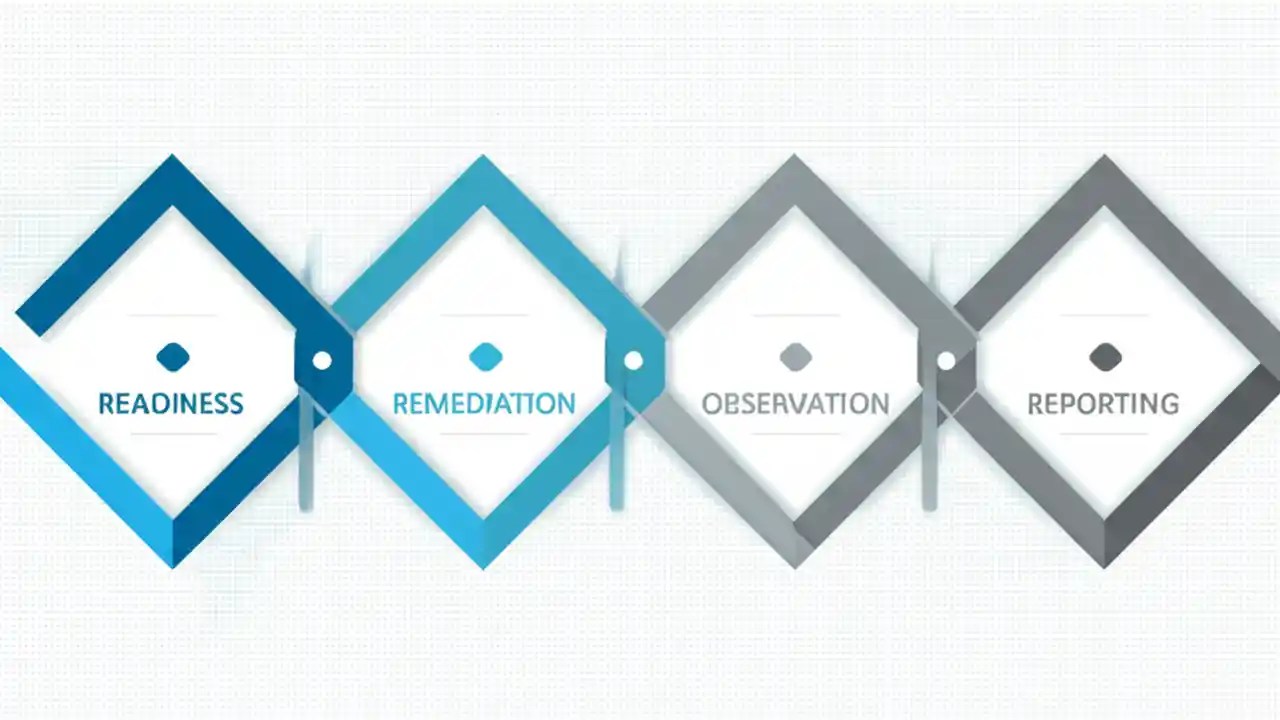 READINESS

REMEDIATION

OBSERVATION

REPORTING