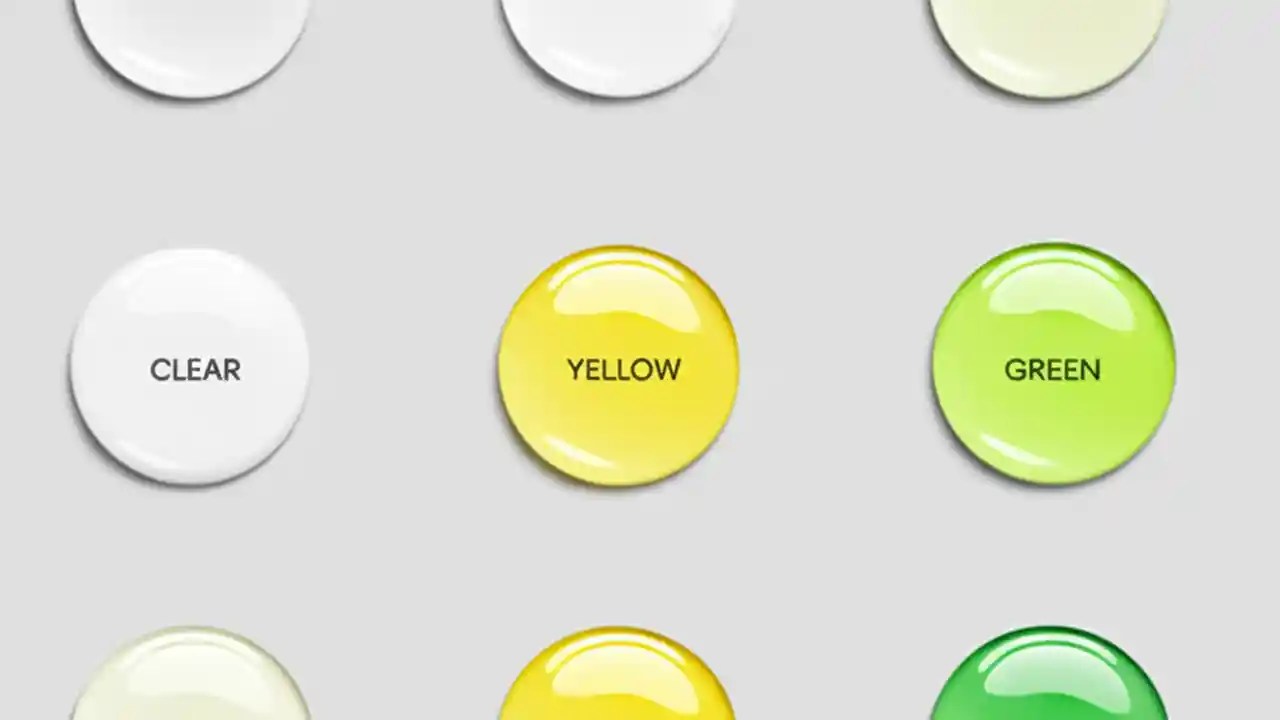 CLEAR

YELLOW

GREEN