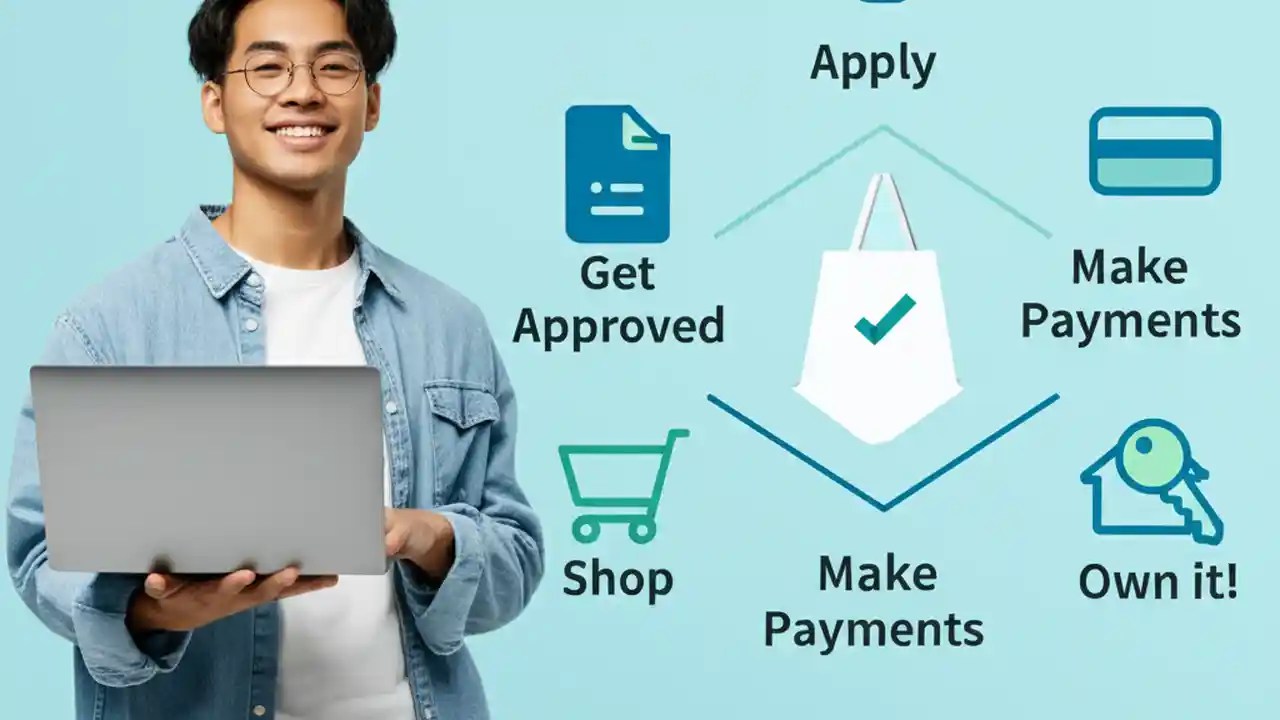 Apply

Get Approved

Make Payments

Shop

Make Payments

Own it!