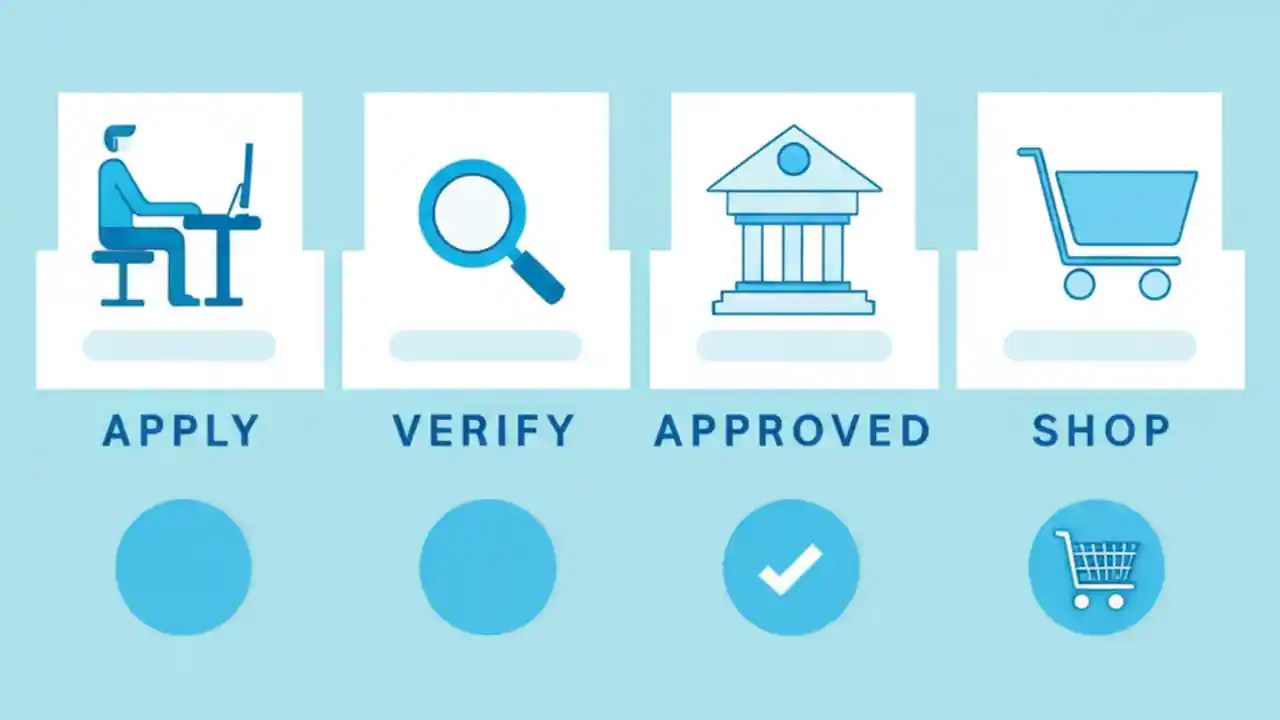 APPLY

VERIFY

APPROVED

SHOP