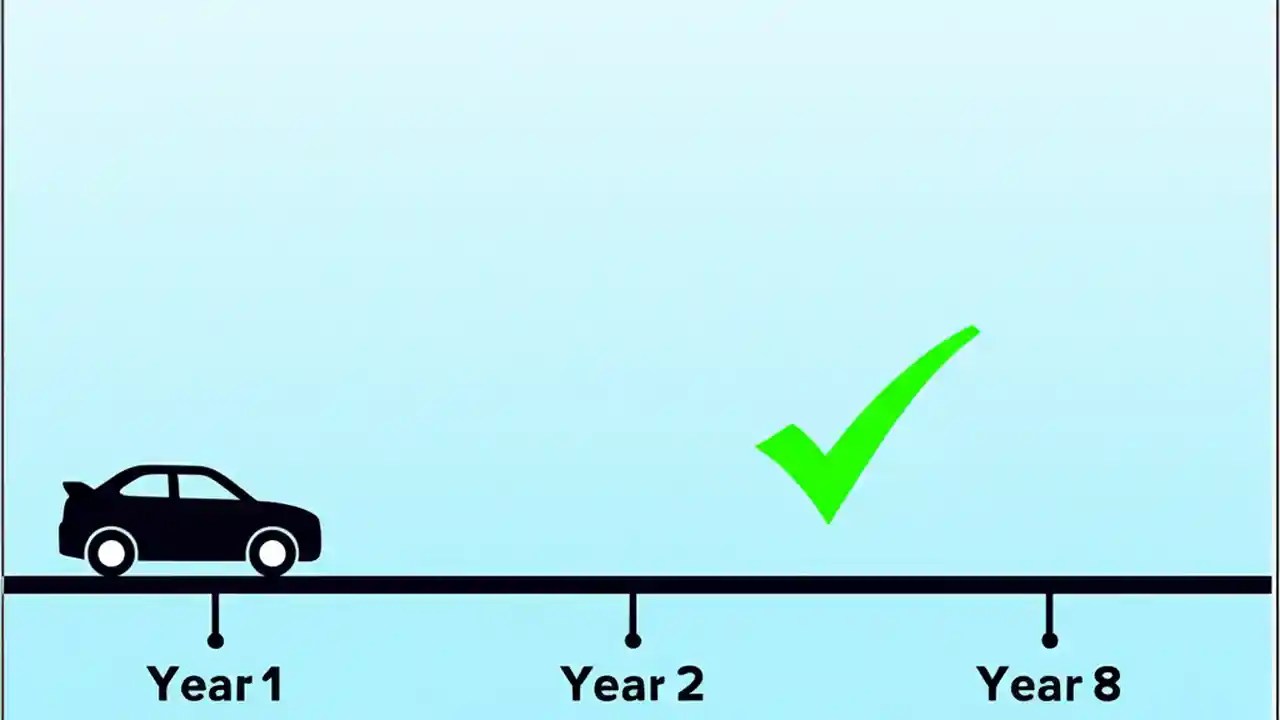 Year 1
Year 2
Year 8