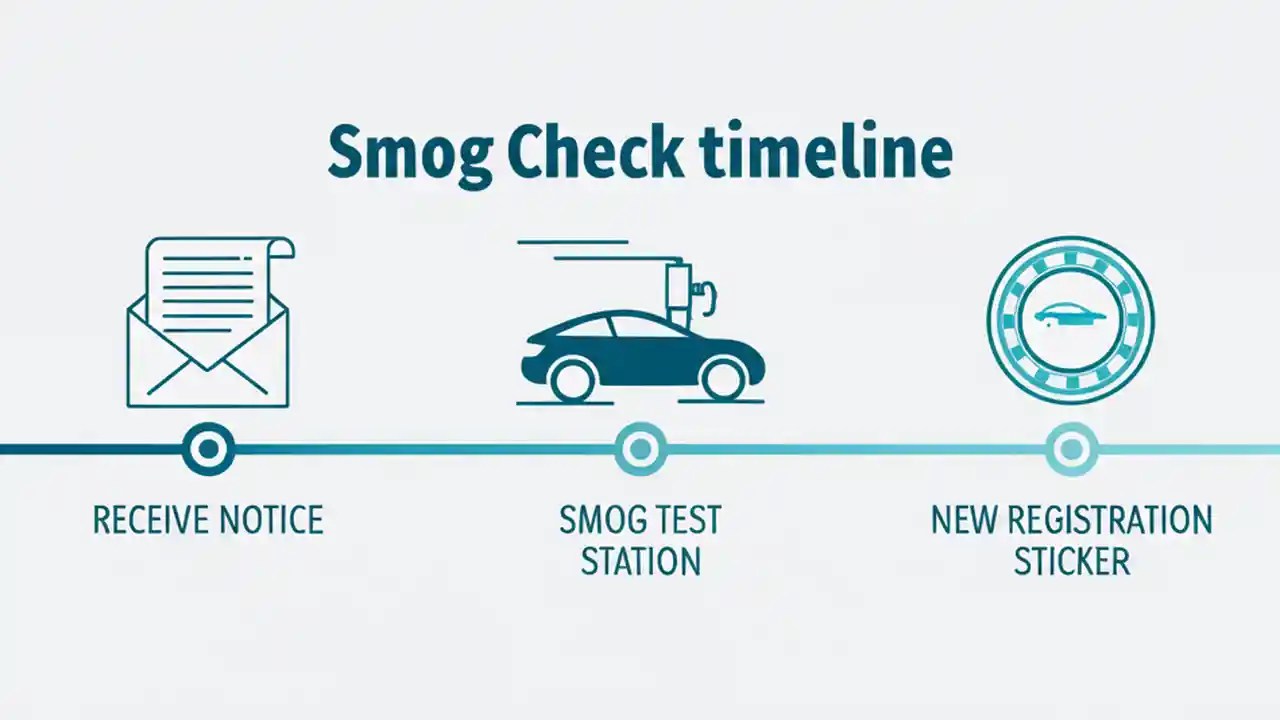 Smog Check timeline

RECEIVE NOTICE

SMOG TEST STATION

NEW REGISTRATION STICKER