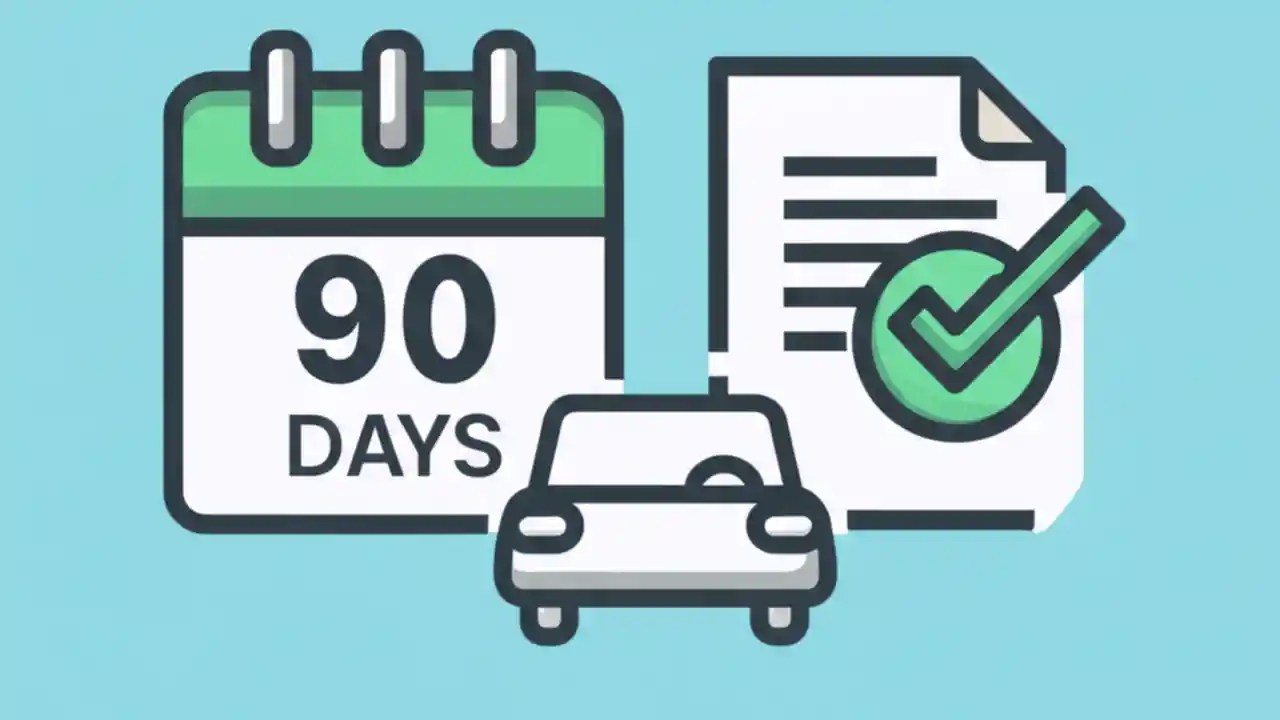 90
DAYS