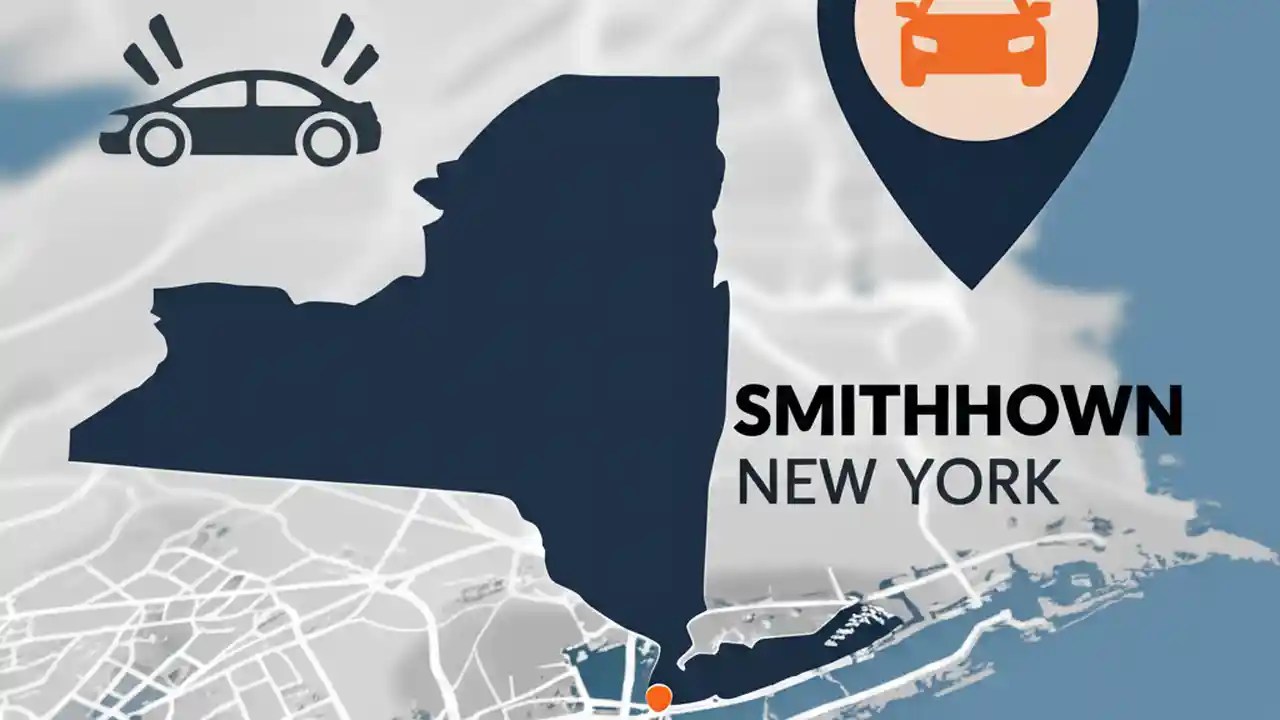 SMITHHOWN
NEW YORK