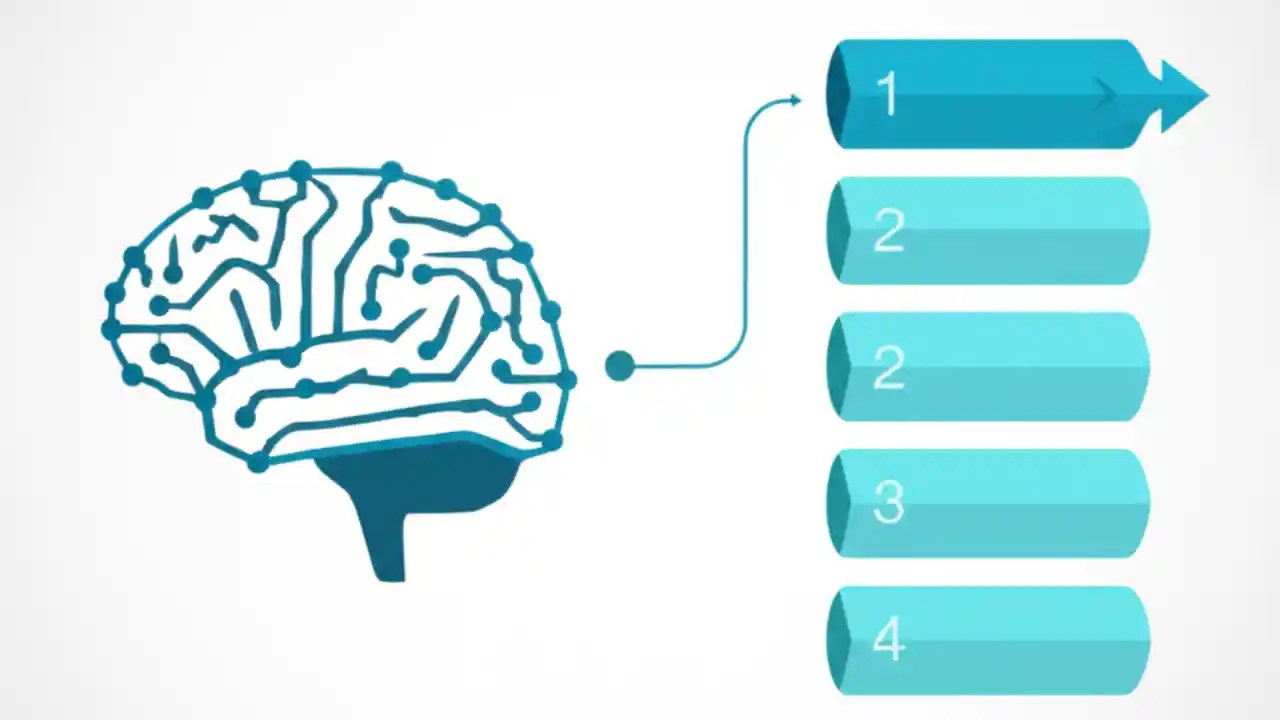 1
2
2
3
4