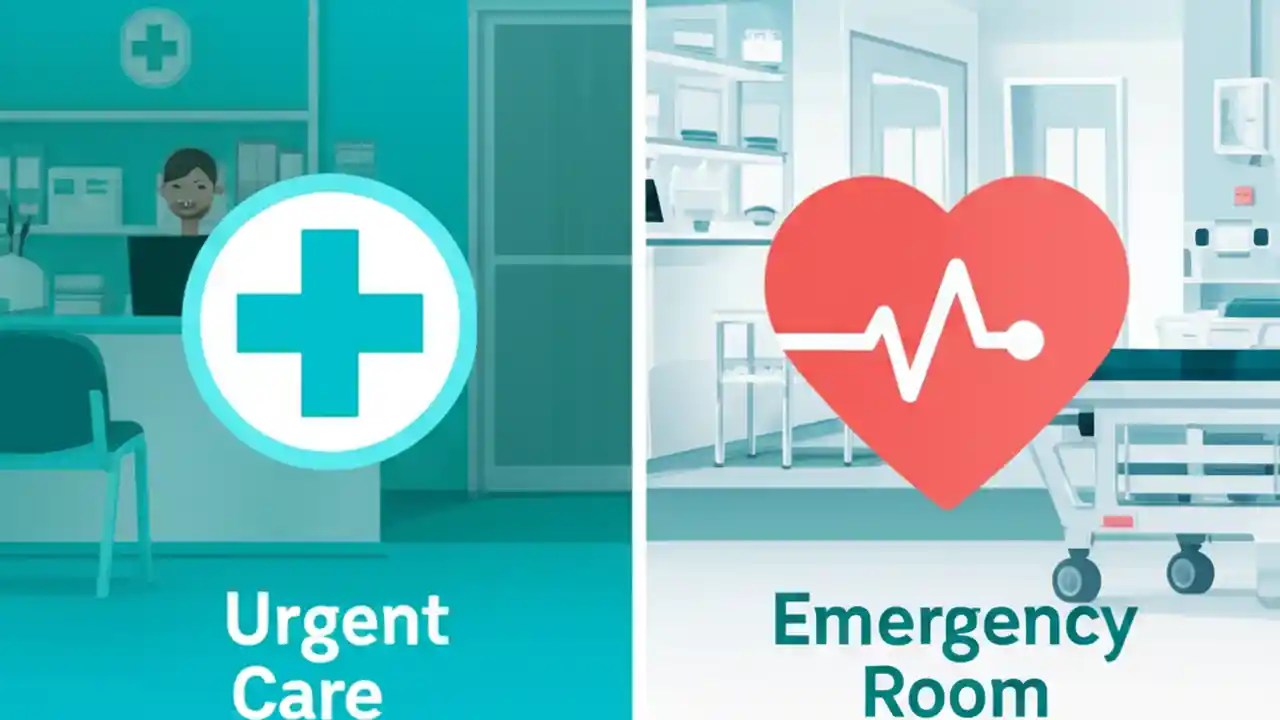 Urgent Care

Emergency Room