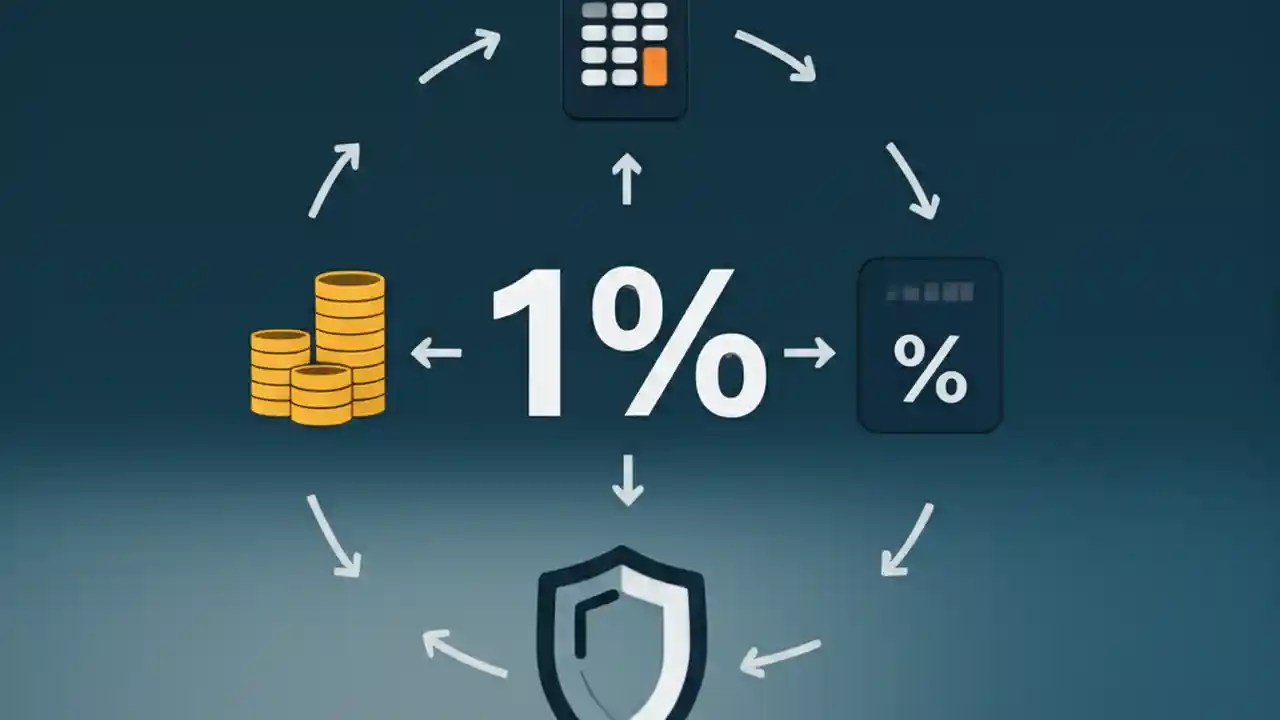 1%

%