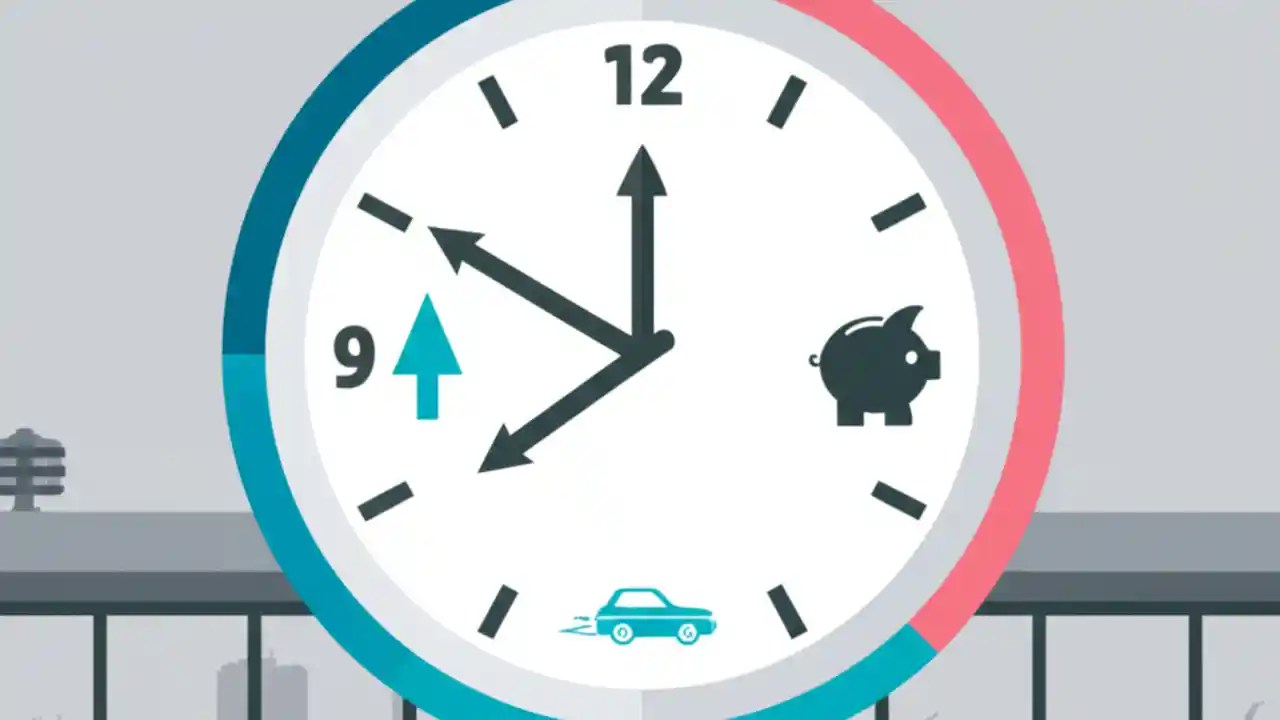 12
9