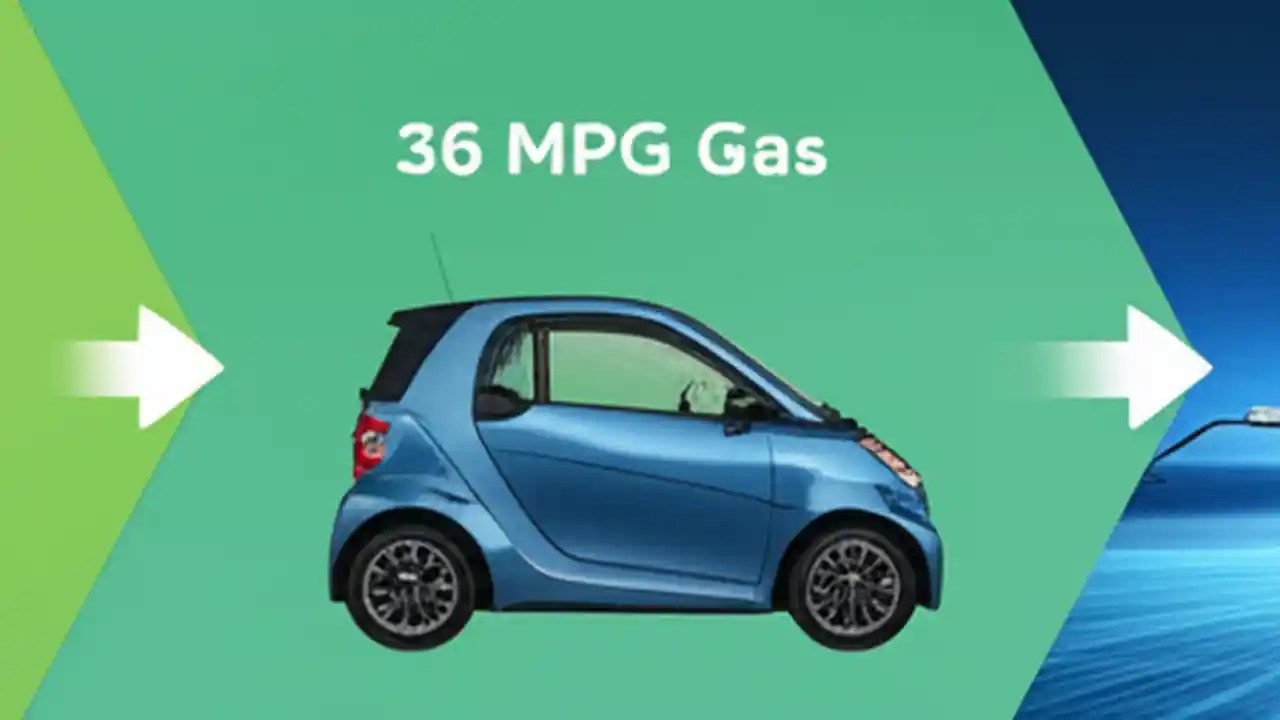 36 MPG Gas