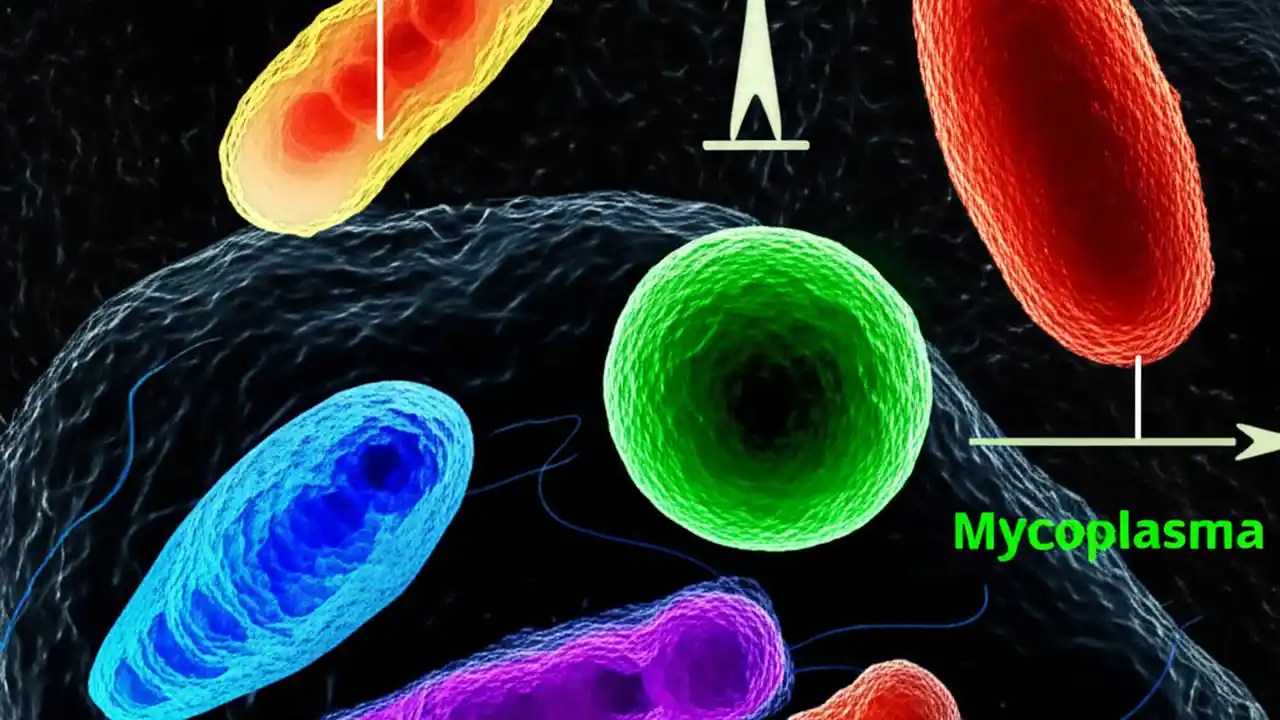 Mycoplasma