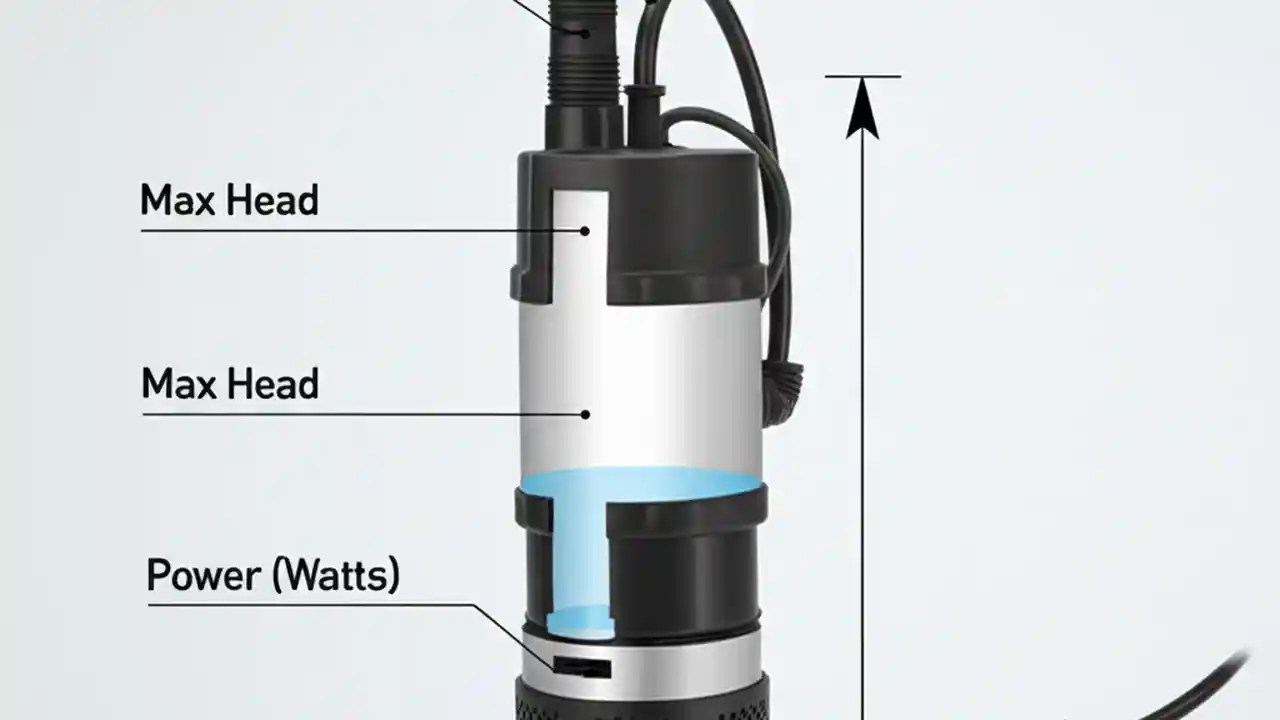 Max Head

Max Head

Power (Watts)