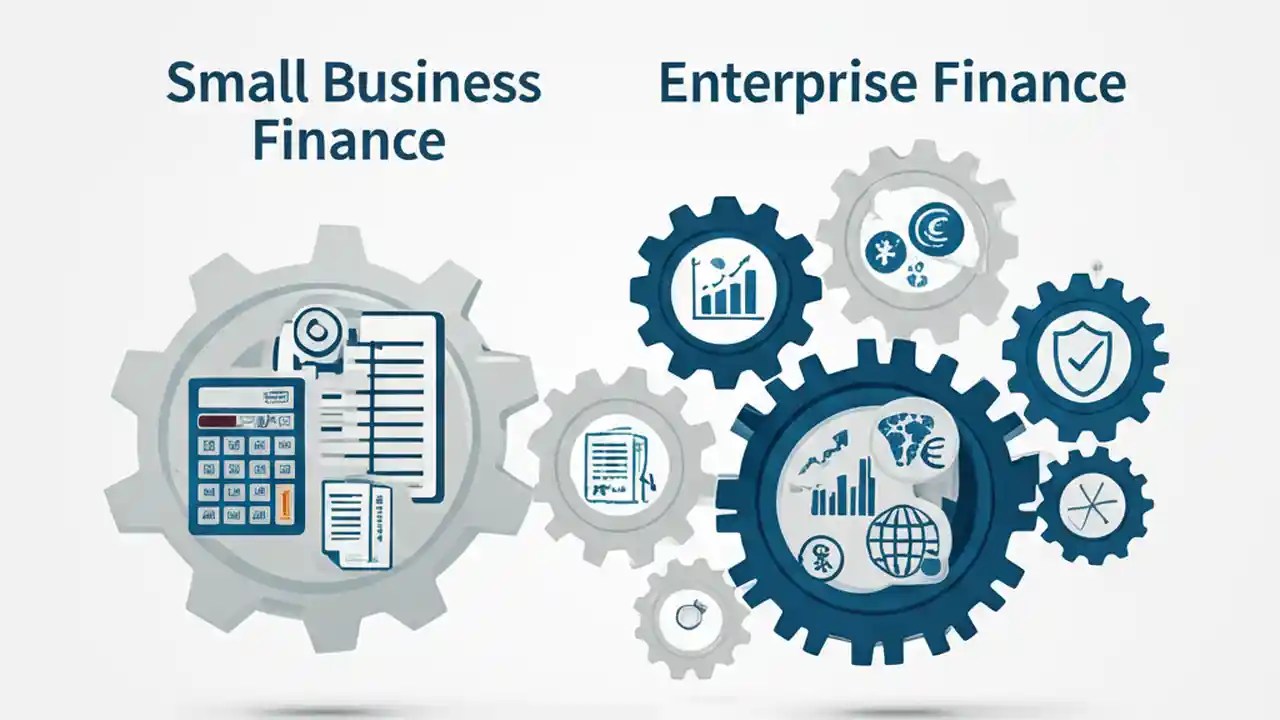 Small Business Finance

Enterprise Finance