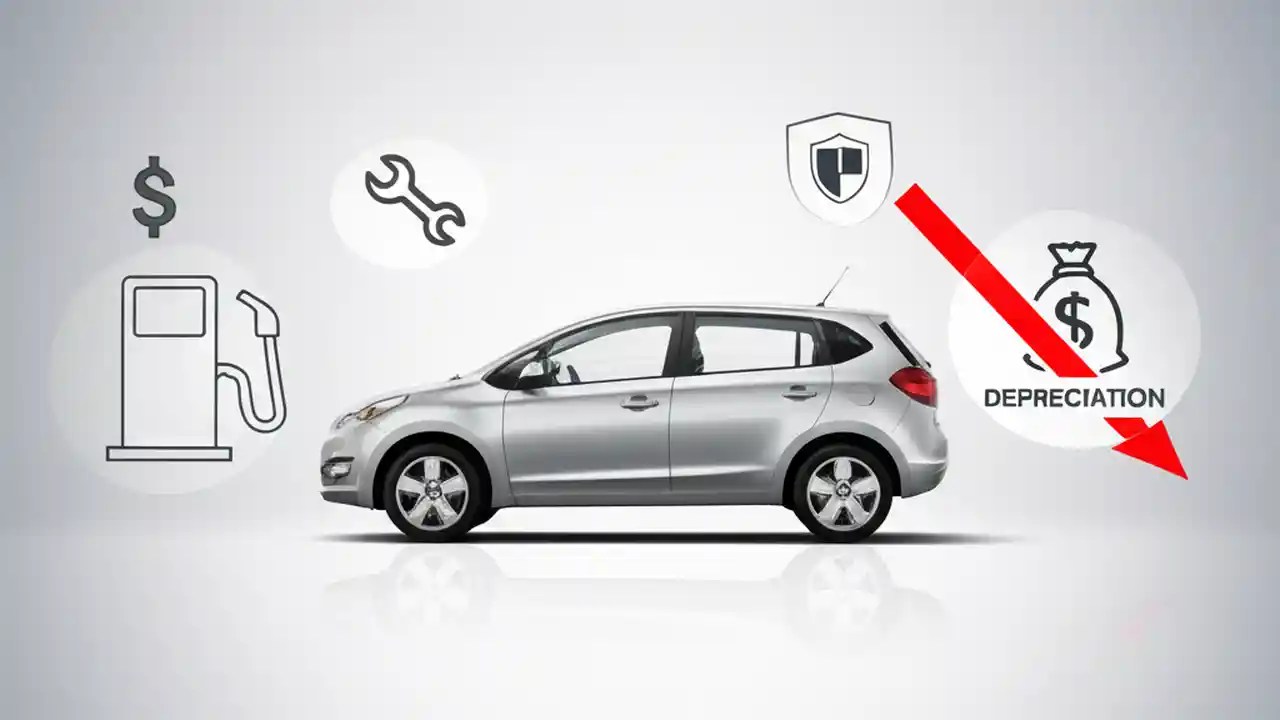 $

$

DEPRECIATION