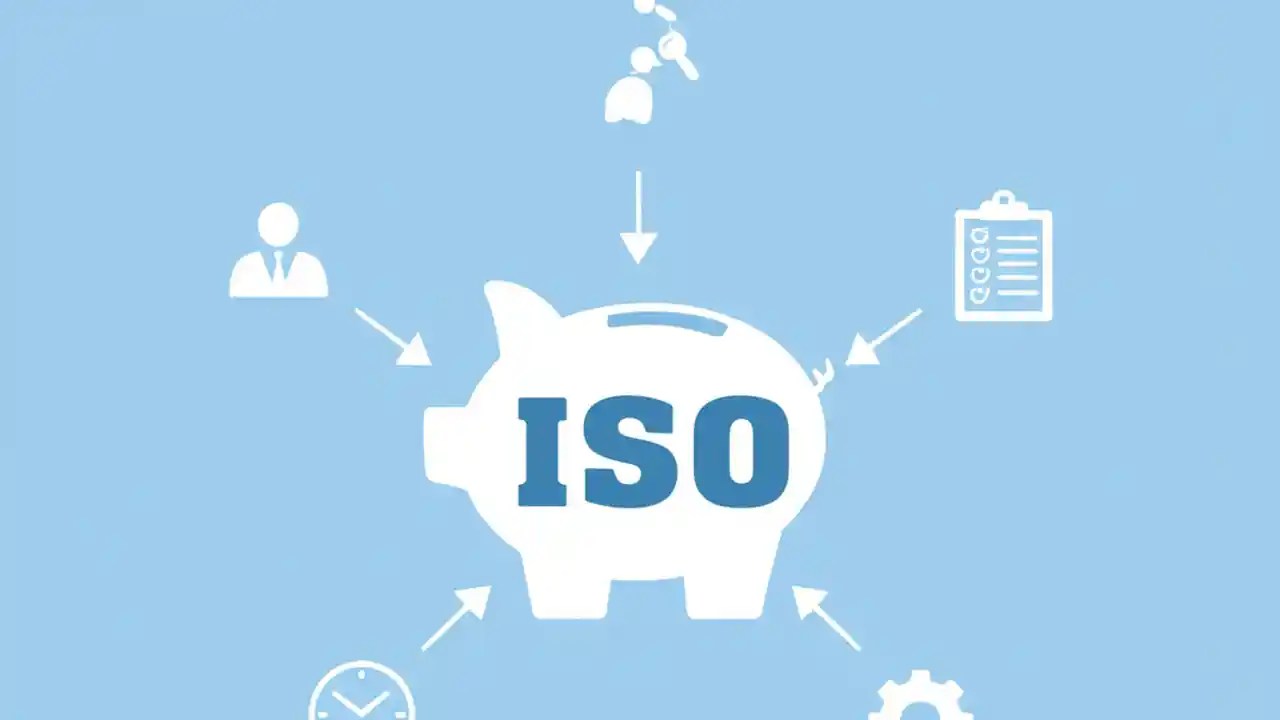 ISO