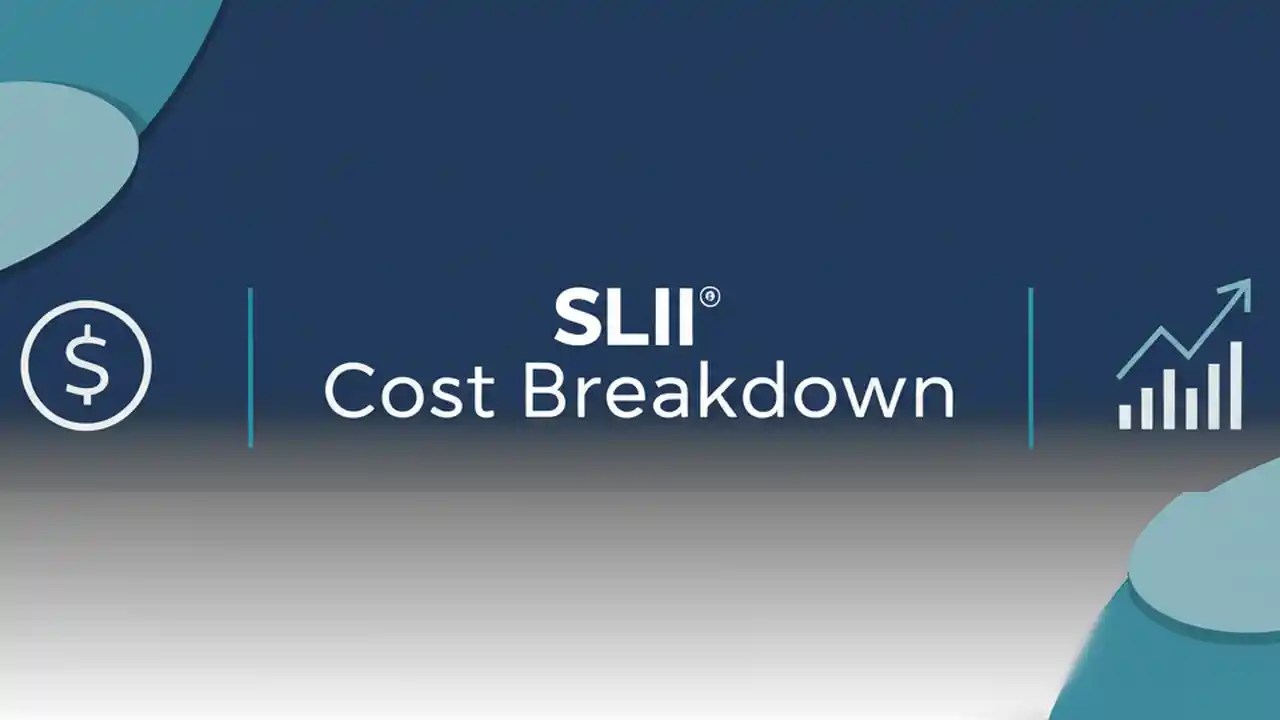 $

SLII®
Cost Breakdown