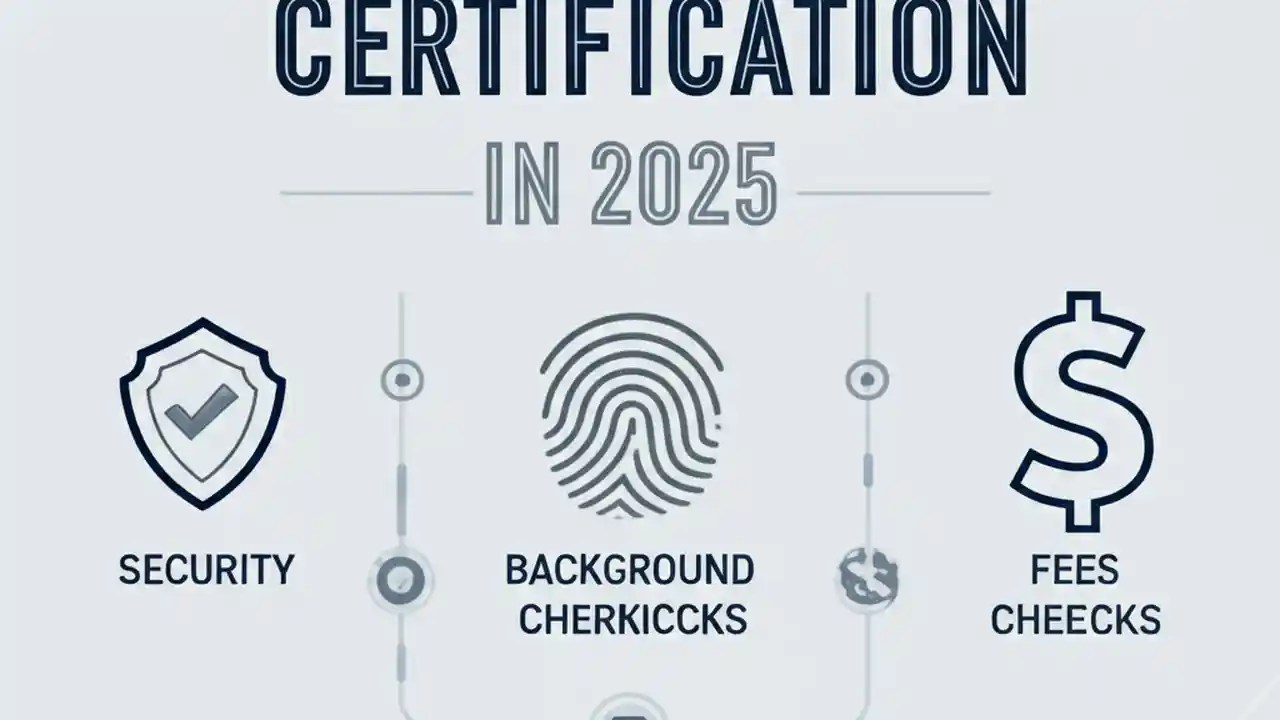 CERTIFICATION

IN 2025

SECURITY

BACKGROUND CHERKICCKS

FEES CHEECKS