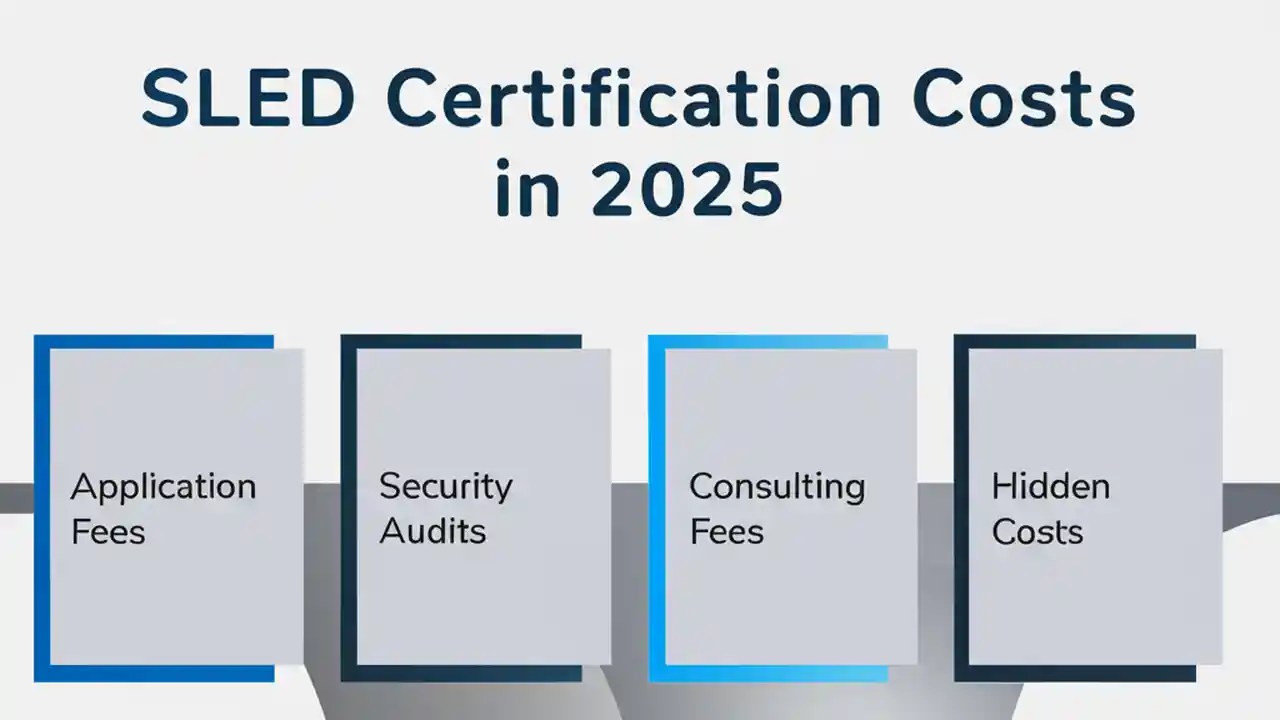 SLED Certification Costs in 2025

Application Fees

Security Audits

Consulting Fees

Hidden Costs