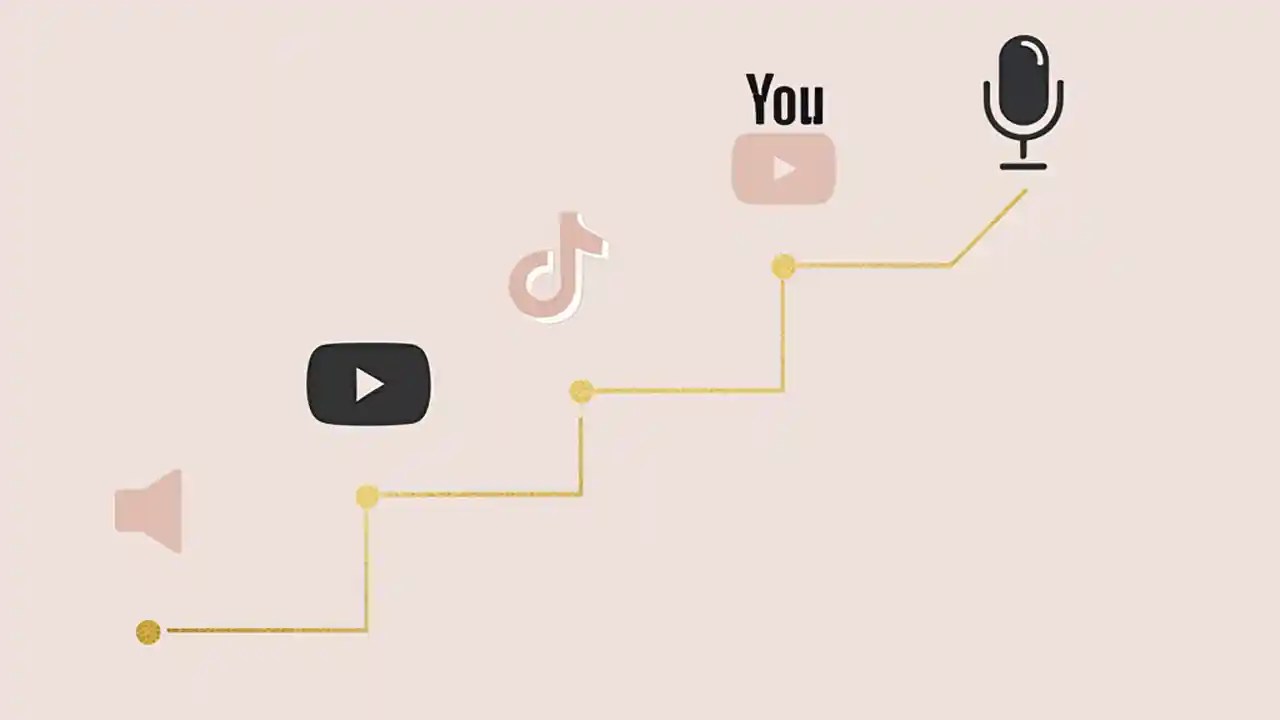 You