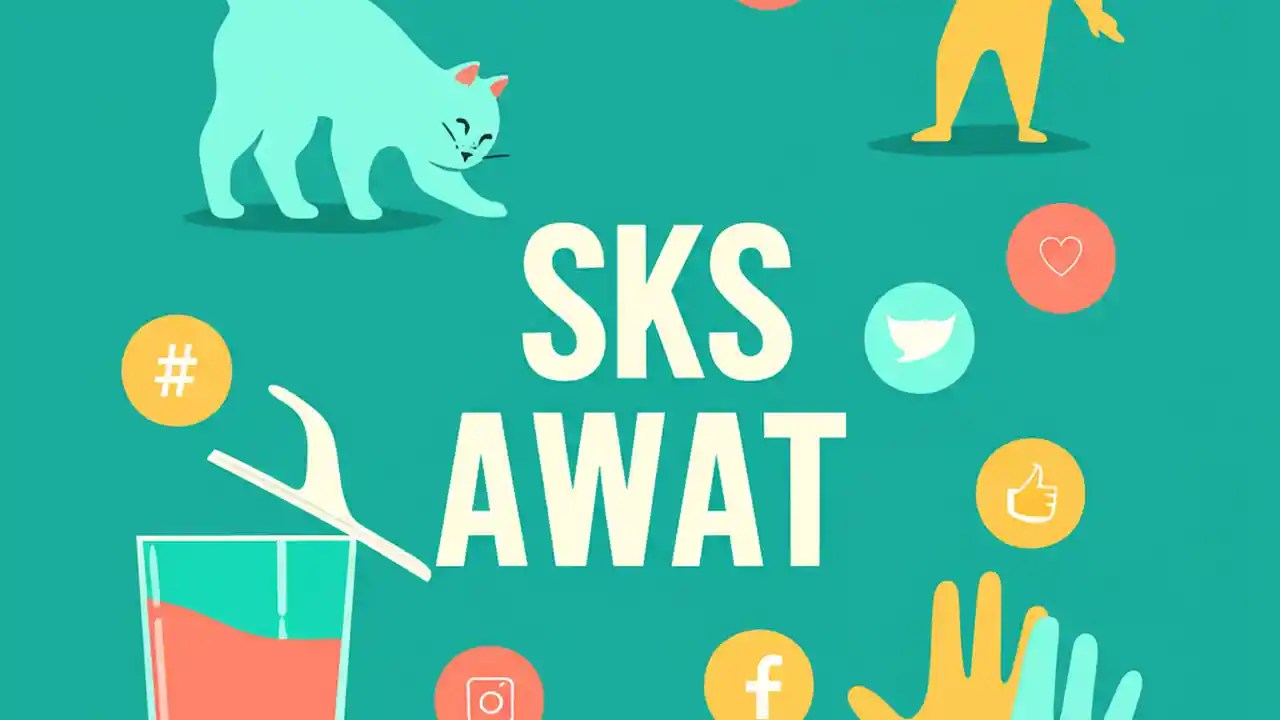 SKS
AWAT

#

f