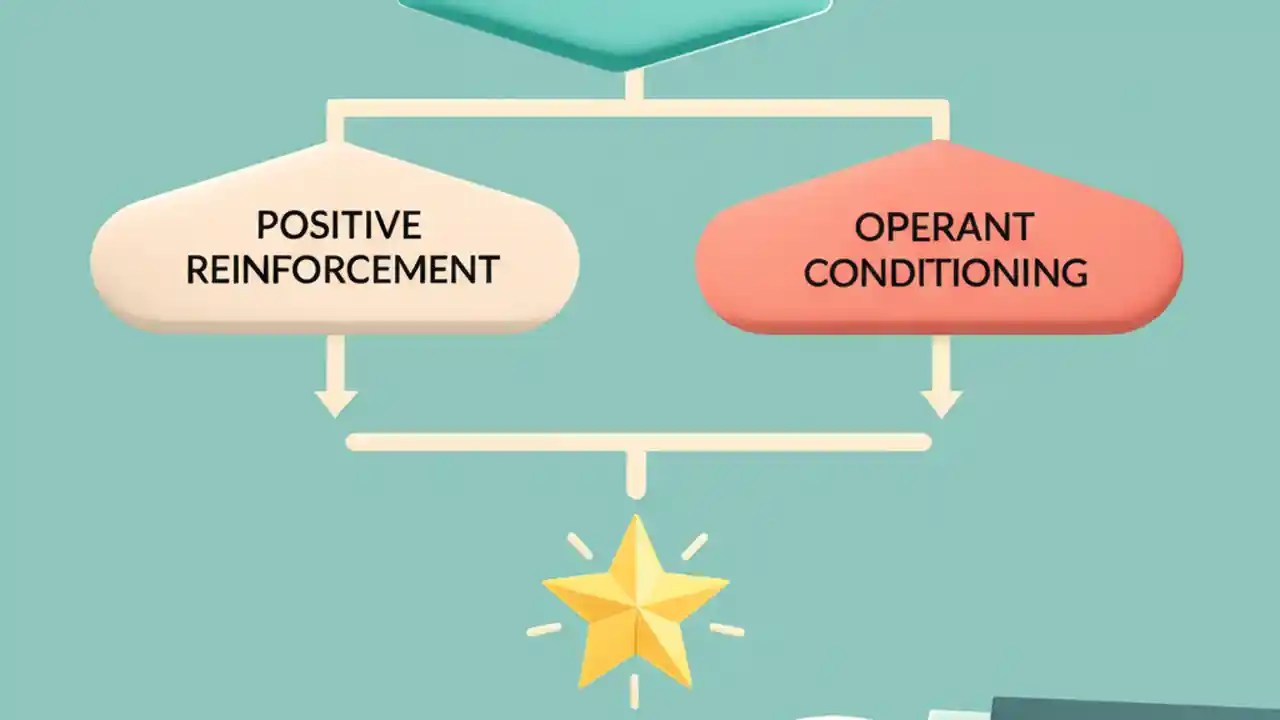 POSITIVE REINFORCEMENT

OPERANT CONDITIONING