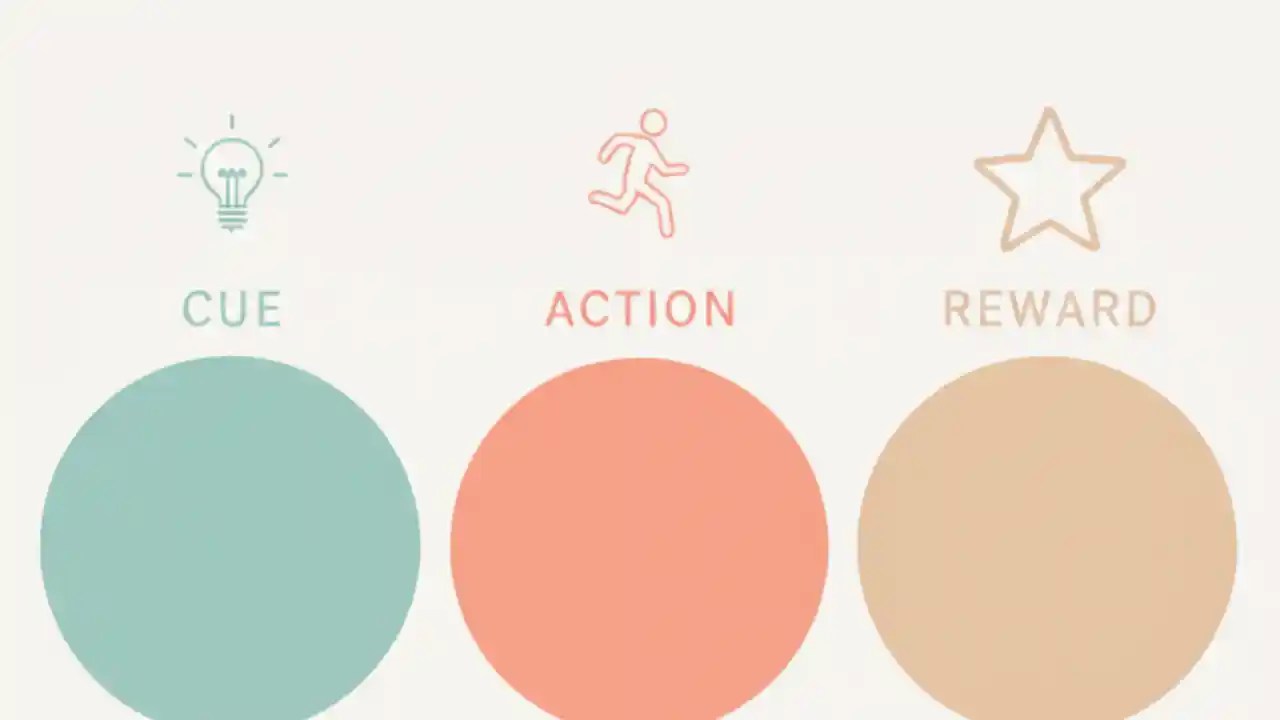 CUE

ACTION

REWARD