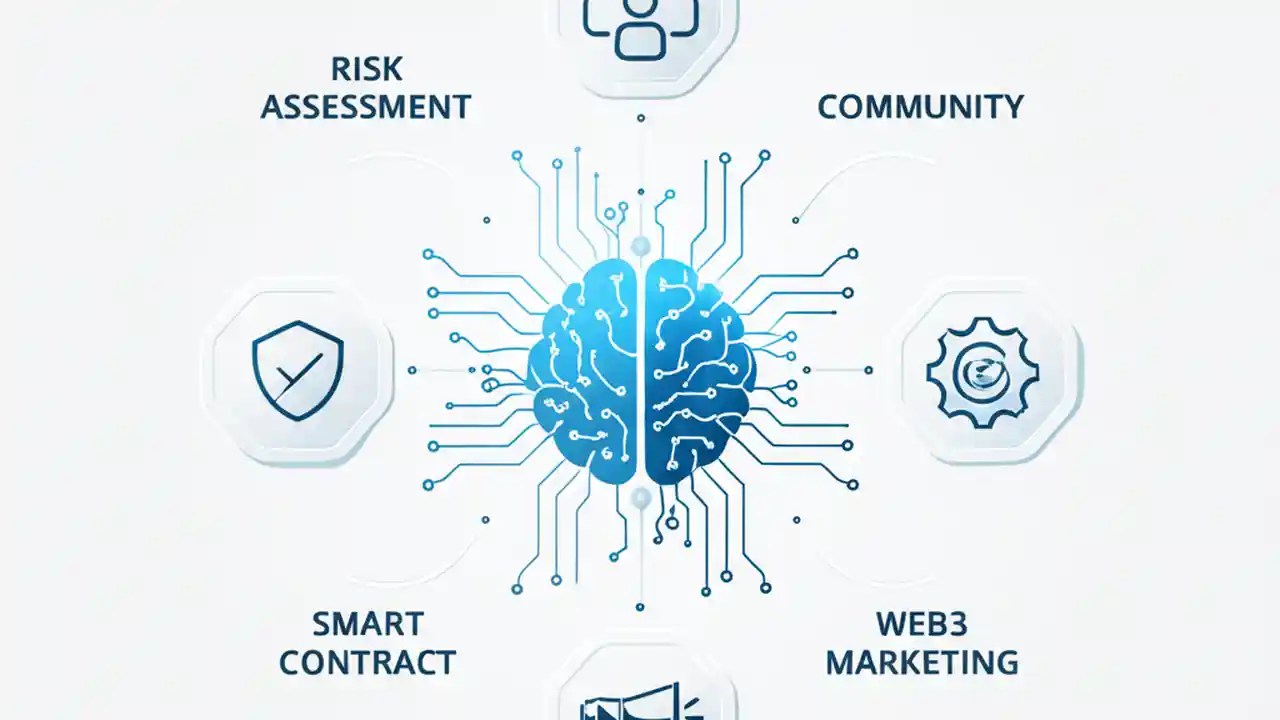 RISK ASSESSMENT

COMMUNITY

SMART CONTRACT

WEB3 MARKETING