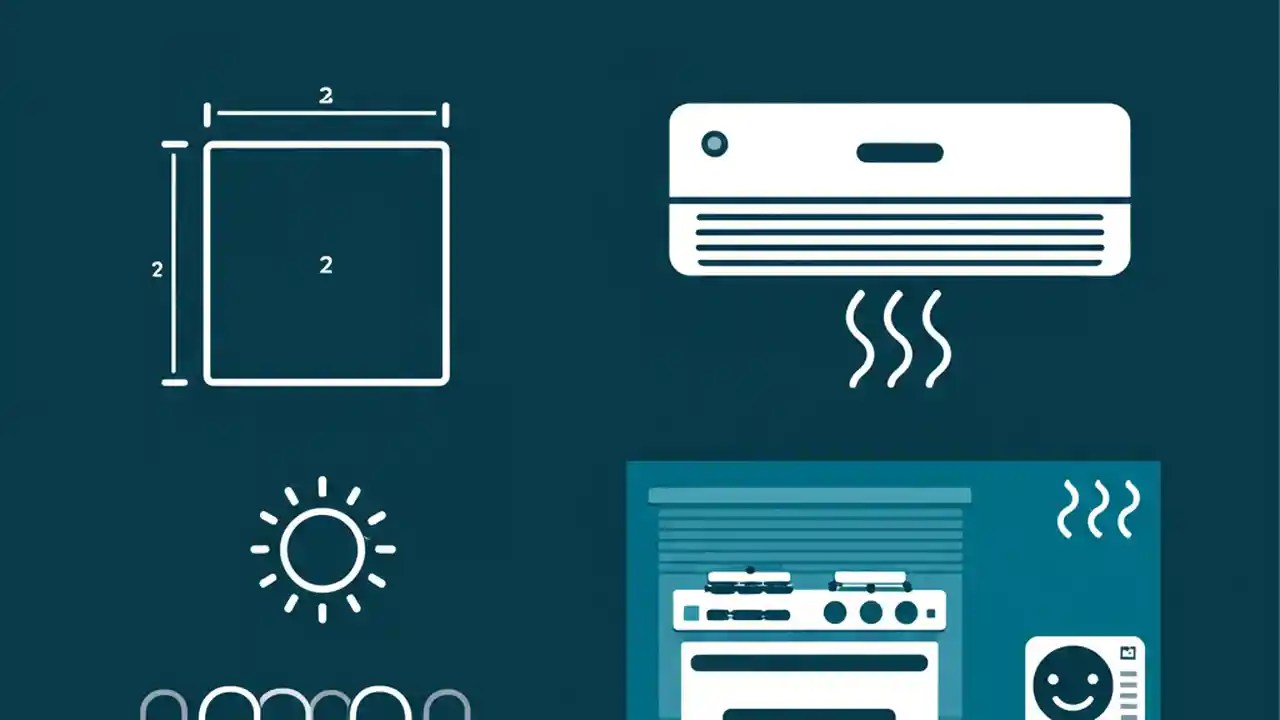 2

2

2